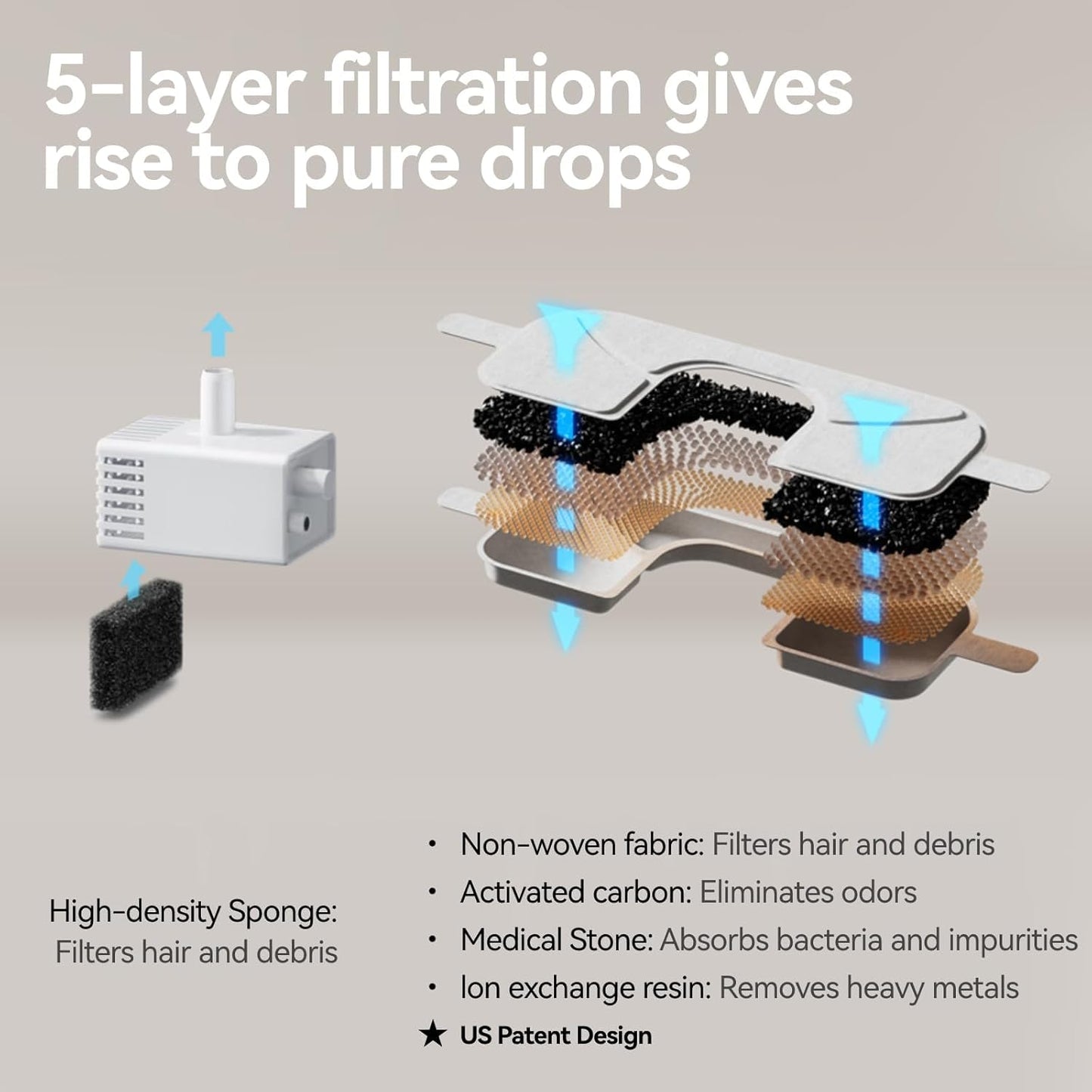 5-layer filtration gives rise to pure drops

High-density Sponge: Filters hair and debris

• Non-woven fabric: Filters hair and debris
• Activated carbon: Eliminates odors
• Medical Stone: Absorbs bacteria and impurities
• Ion exchange resin: Removes heavy metals
★ US Patent Design