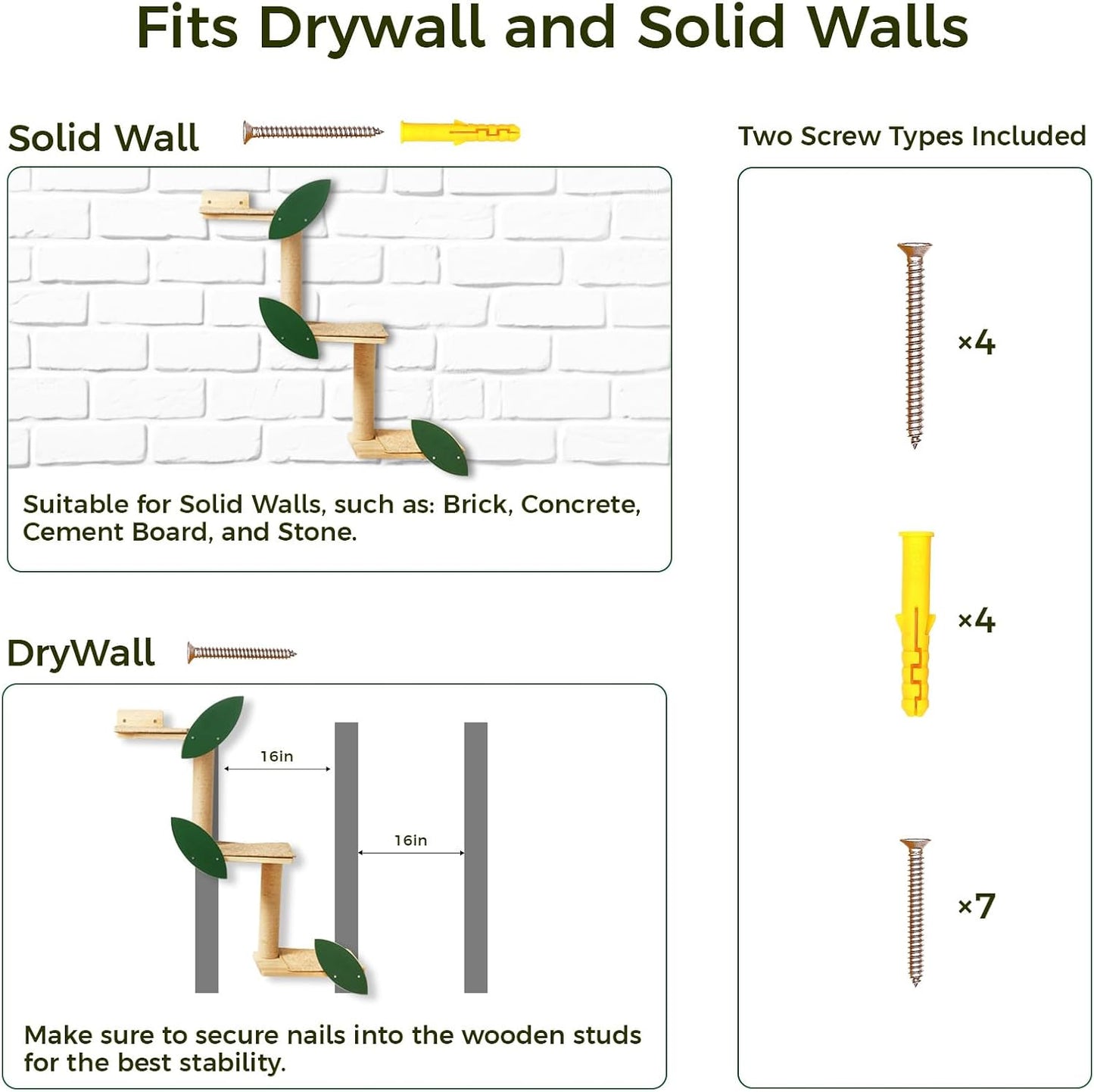 Fits Drywall and Solid Walls

Solid Wall

Suitable for Solid Walls, such as: Brick, Concrete, Cement Board, and Stone.

DryWall

16in

16in

Make sure to secure nails into the wooden studs for the best stability.

Two Screw Types Included

×4

×4

×7