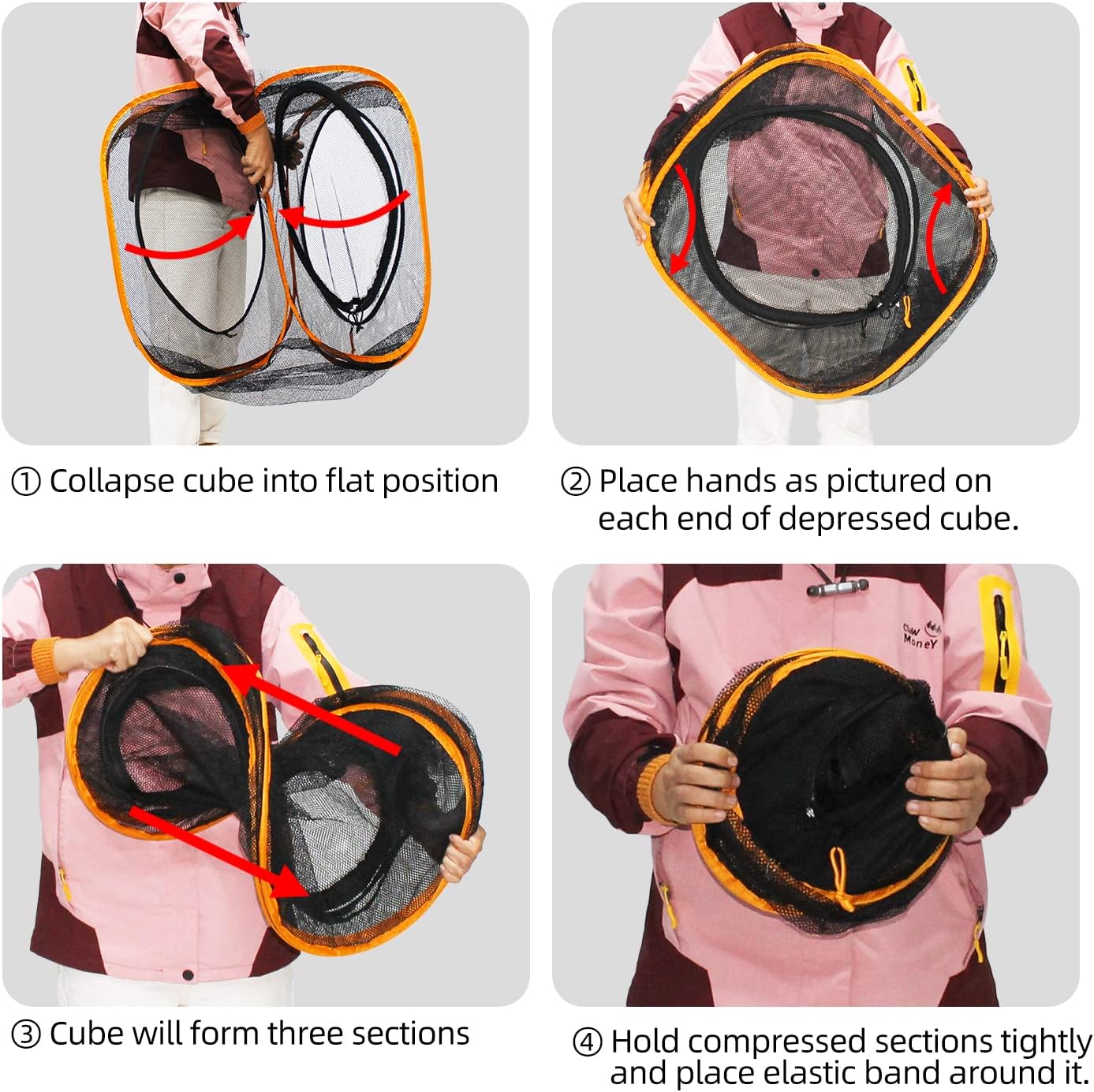 ① Collapse cube into flat position

② Place hands as pictured on each end of depressed cube.

Claw Money

③ Cube will form three sections

④ Hold compressed sections tightly and place elastic band around it.