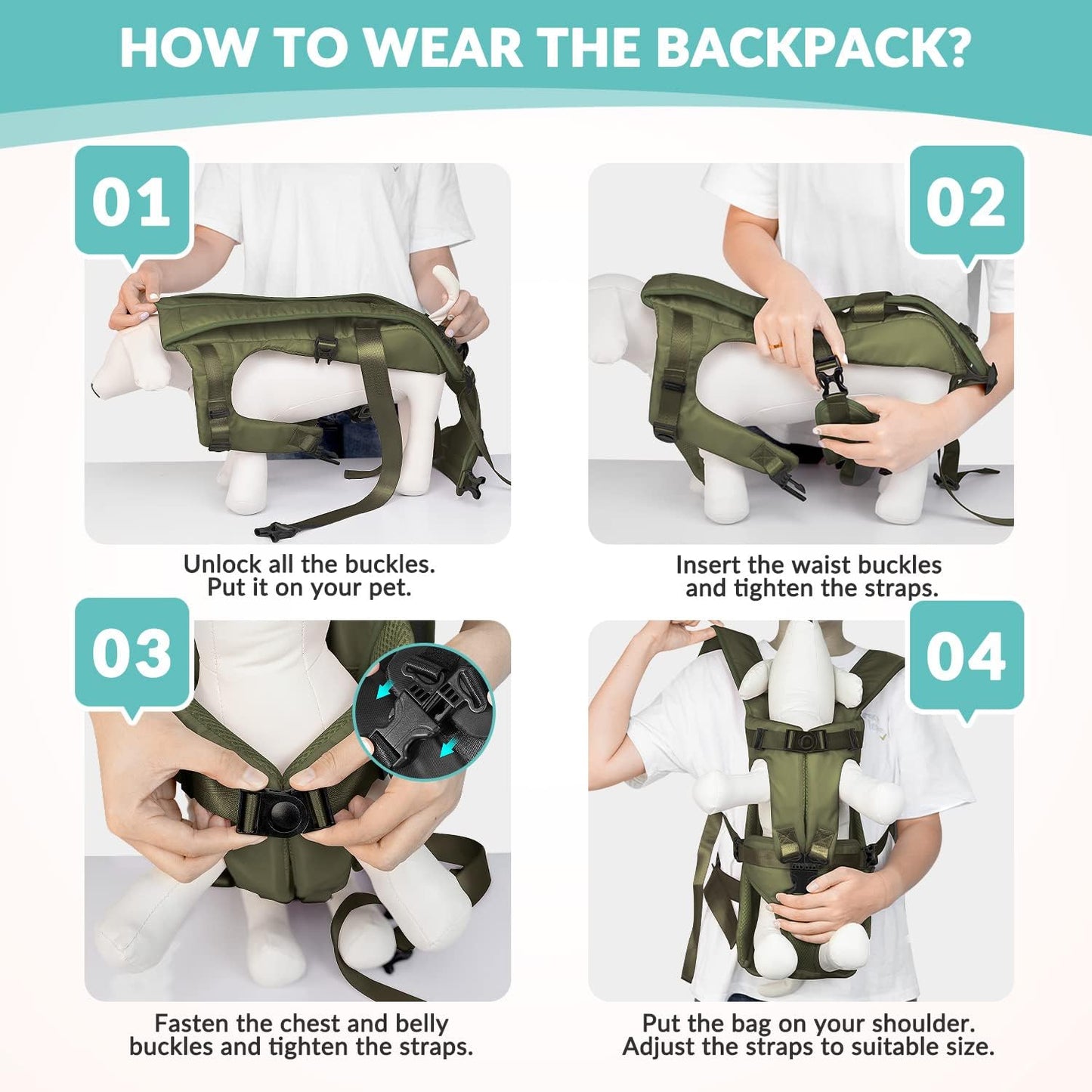 HOW TO WEAR THE BACKPACK?

01

Unlock all the buckles.
Put it on your pet.

02

Insert the waist buckles
and tighten the straps.

03

Fasten the chest and belly
buckles and tighten the straps.

04

Put the bag on your shoulder.
Adjust the straps to suitable size.