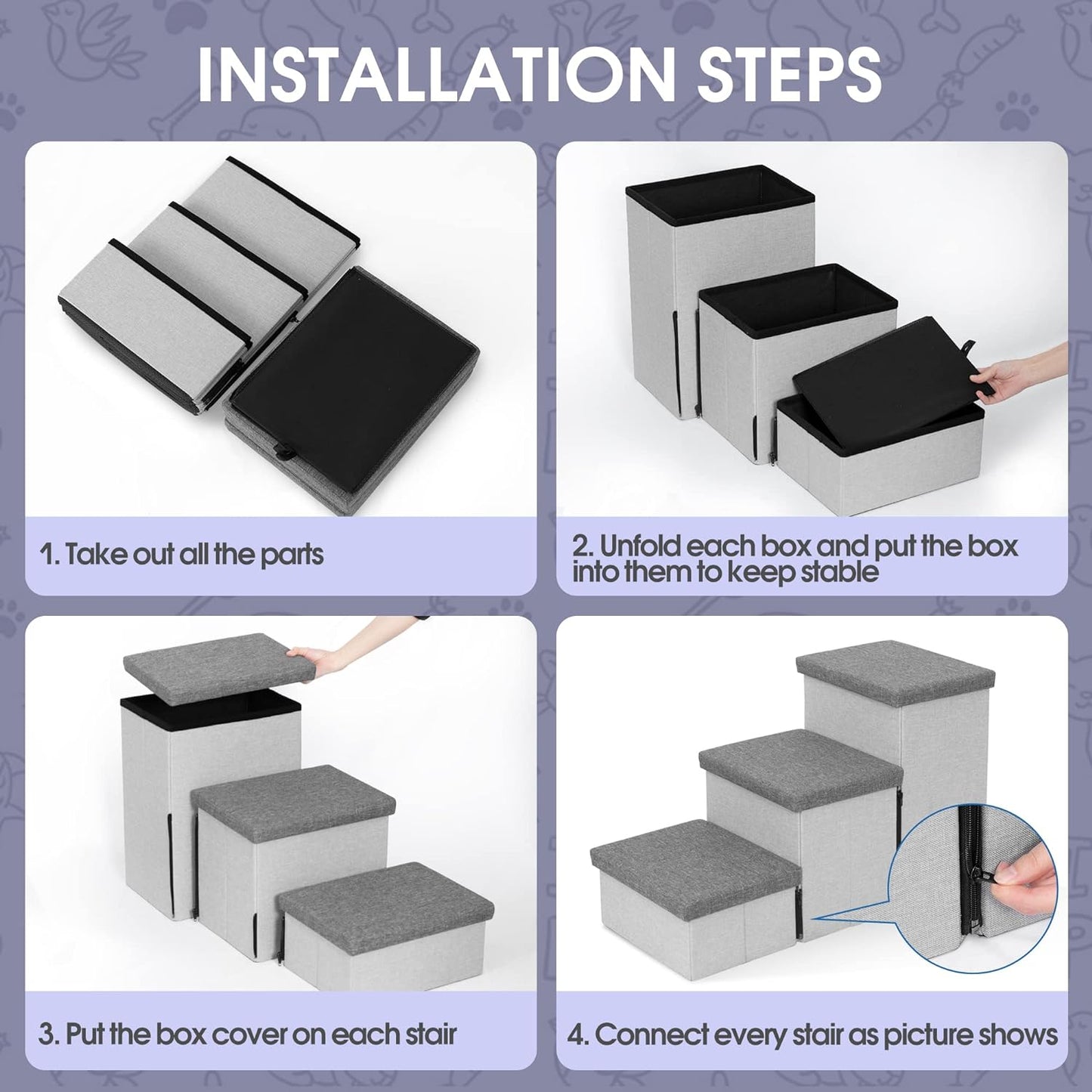 INSTALLATION STEPS

1. Take out all the parts

2. Unfold each box and put the box into them to keep stable

3. Put the box cover on each stair

4. Connect every stair as picture shows