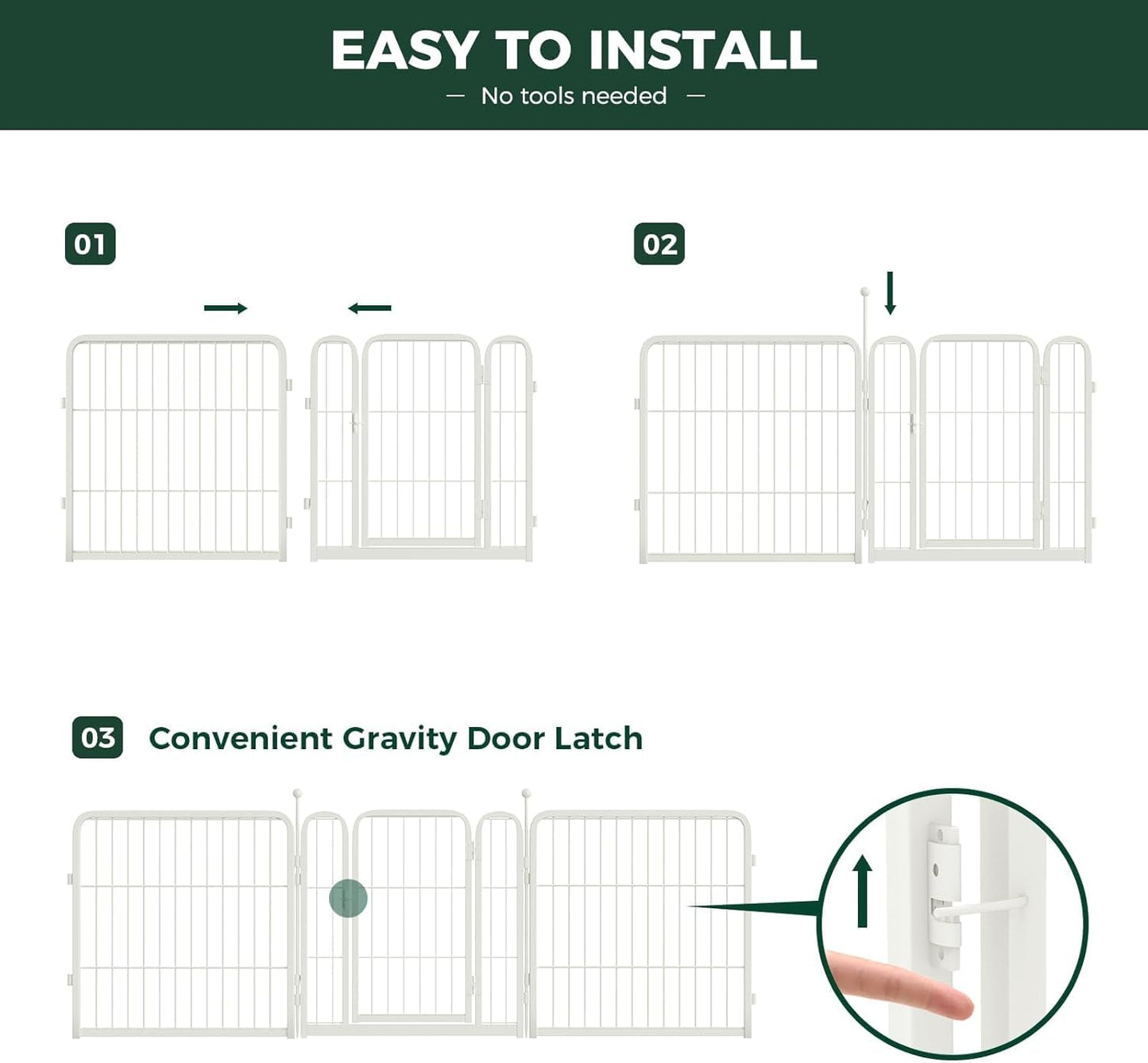 EASY TO INSTALL

— No tools needed —

01

02

03 Convenient Gravity Door Latch