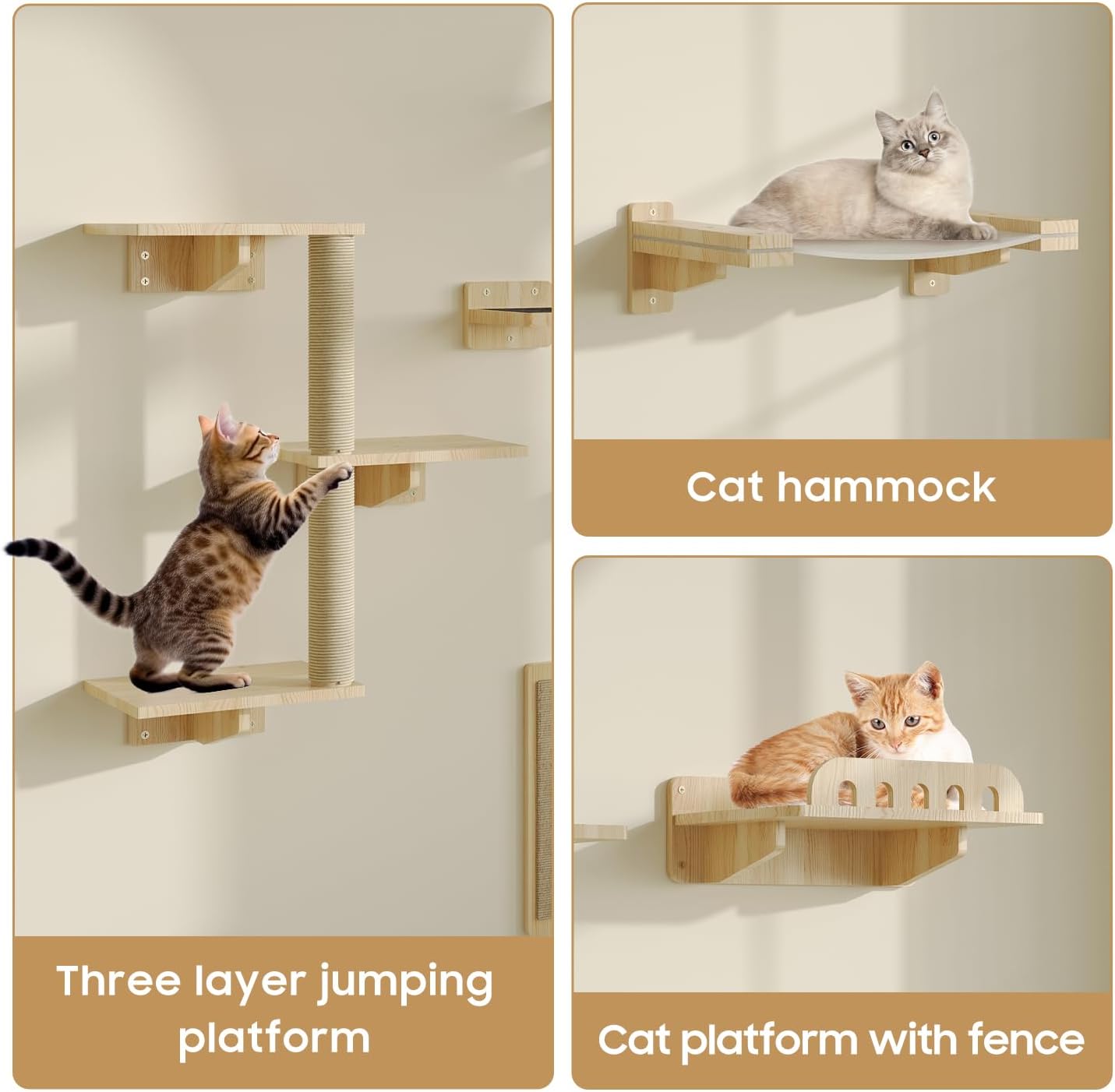 Three layer jumping platform

Cat hammock

Cat platform with fence