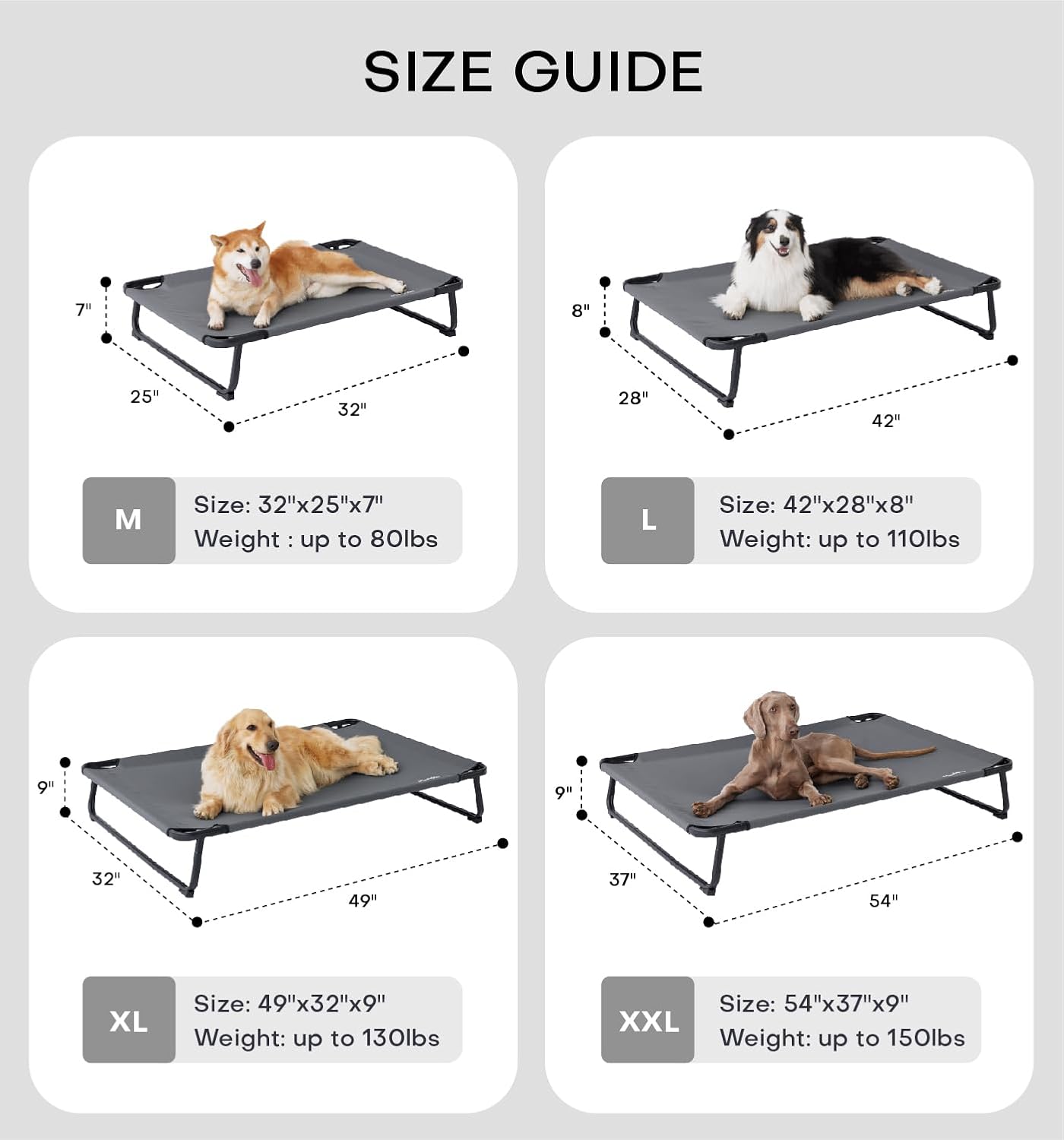 SIZE GUIDE

7"
25"
32"

M
Size: 32"x25"x7"
Weight : up to 80lbs

8"
28"
42"

L
Size: 42"x28"x8"
Weight: up to 110lbs

9"
32"
49"

XL
Size: 49"x32"x9"
Weight: up to 130lbs

9"
37"
54"

XXL
Size: 54"x37"x9"
Weight: up to 150lbs