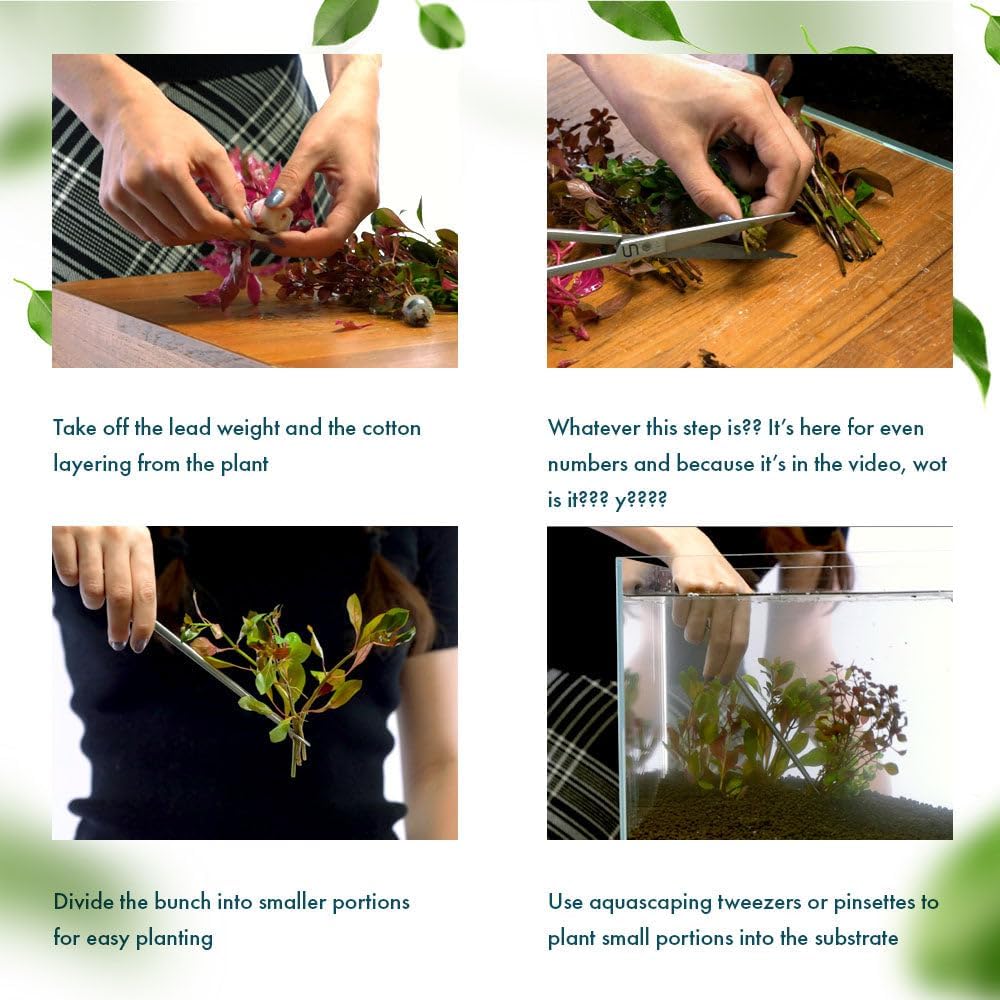 Take off the lead weight and the cotton layering from the plant

Whatever this step is?? It's here for even numbers and because it's in the video, wot is it??? y????

Divide the bunch into smaller portions for easy planting

Use aquascaping tweezers or pinsettes to plant small portions into the substrate