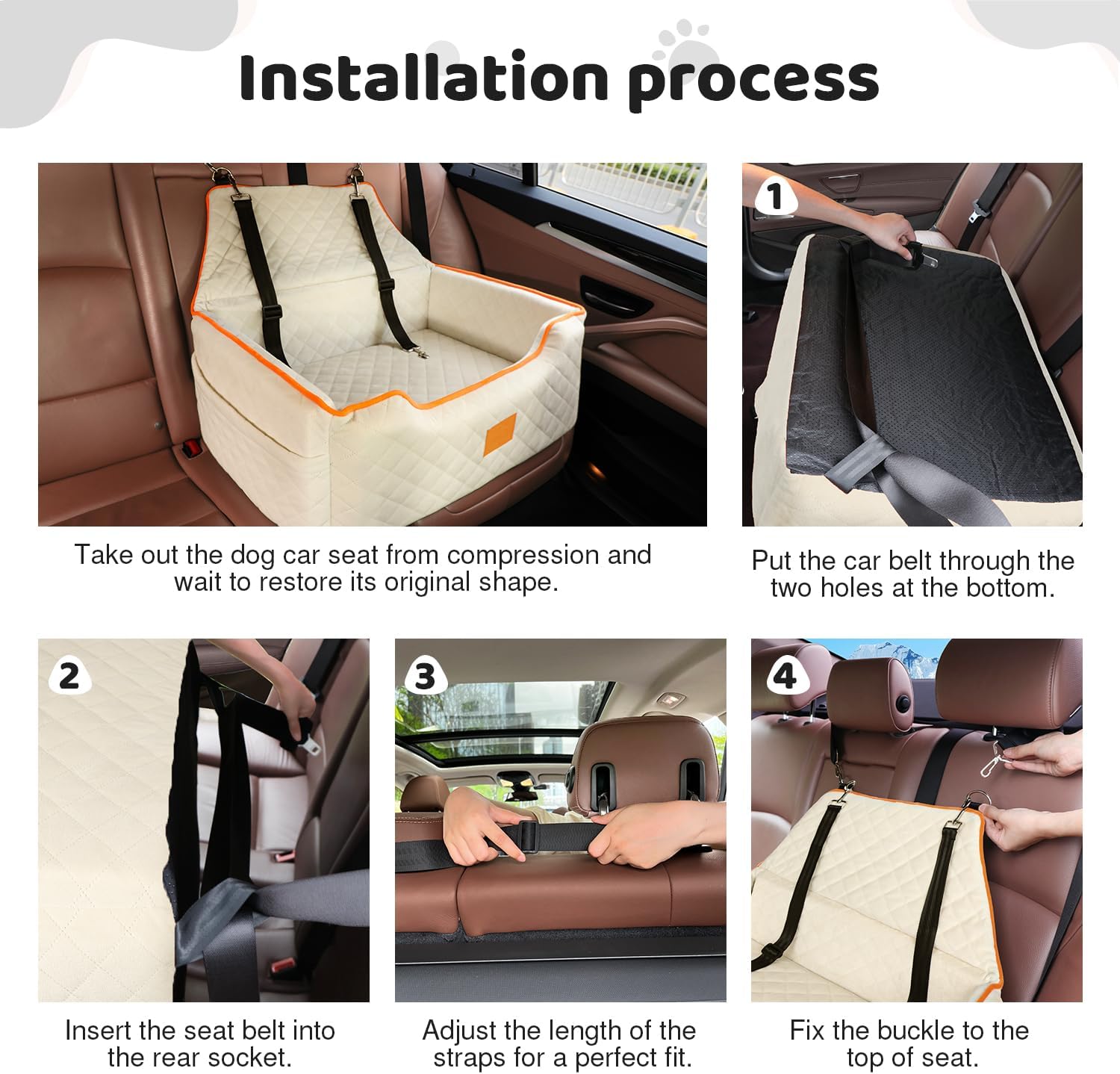 Installation process

Take out the dog car seat from compression and wait to restore its original shape.

1

Put the car belt through the two holes at the bottom.

2

Insert the seat belt into the rear socket.

3

Adjust the length of the straps for a perfect fit.

4

Fix the buckle to the top of seat.