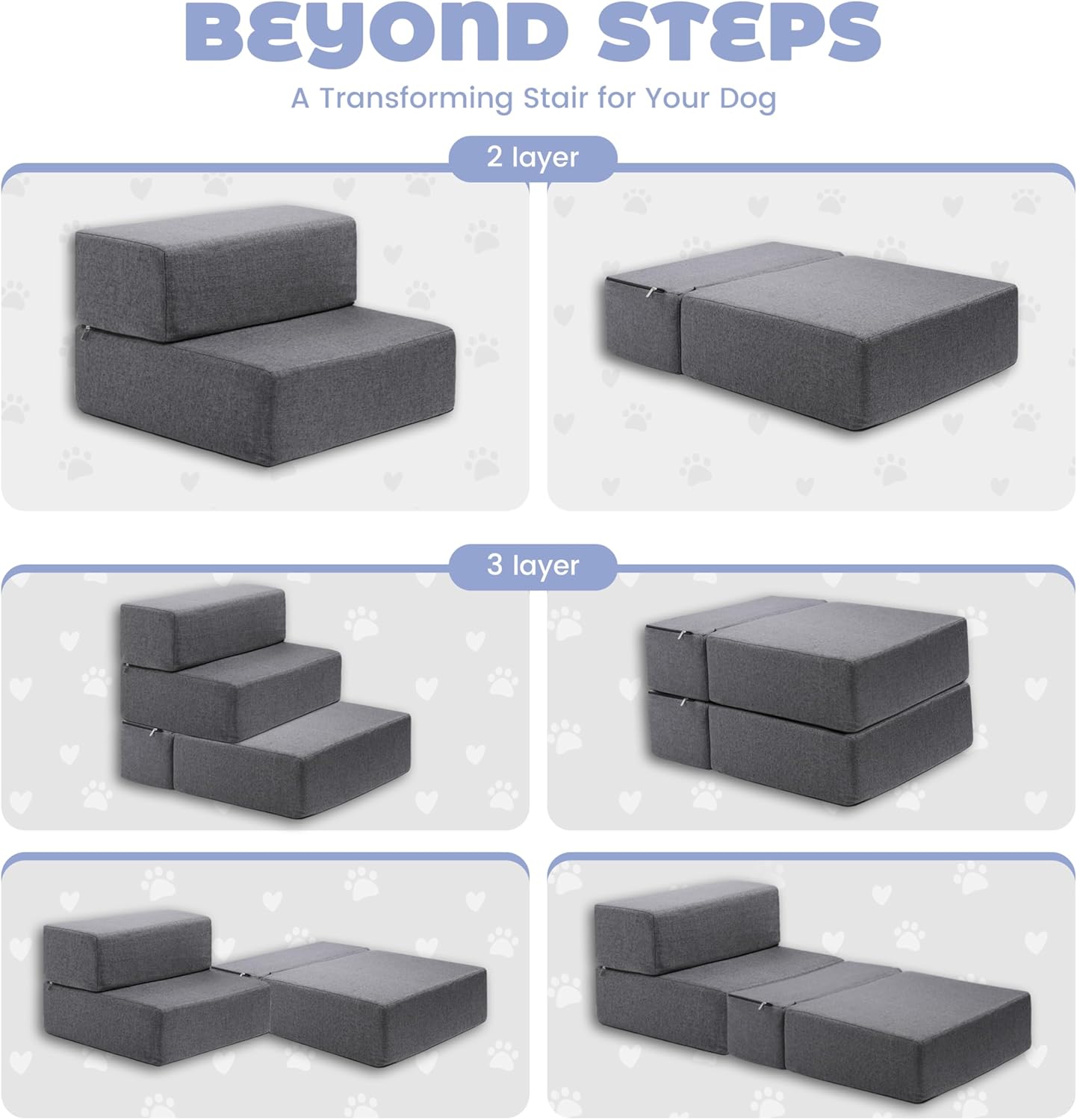 BEYOND STEPS

A Transforming Stair for Your Dog

2 layer

3 layer