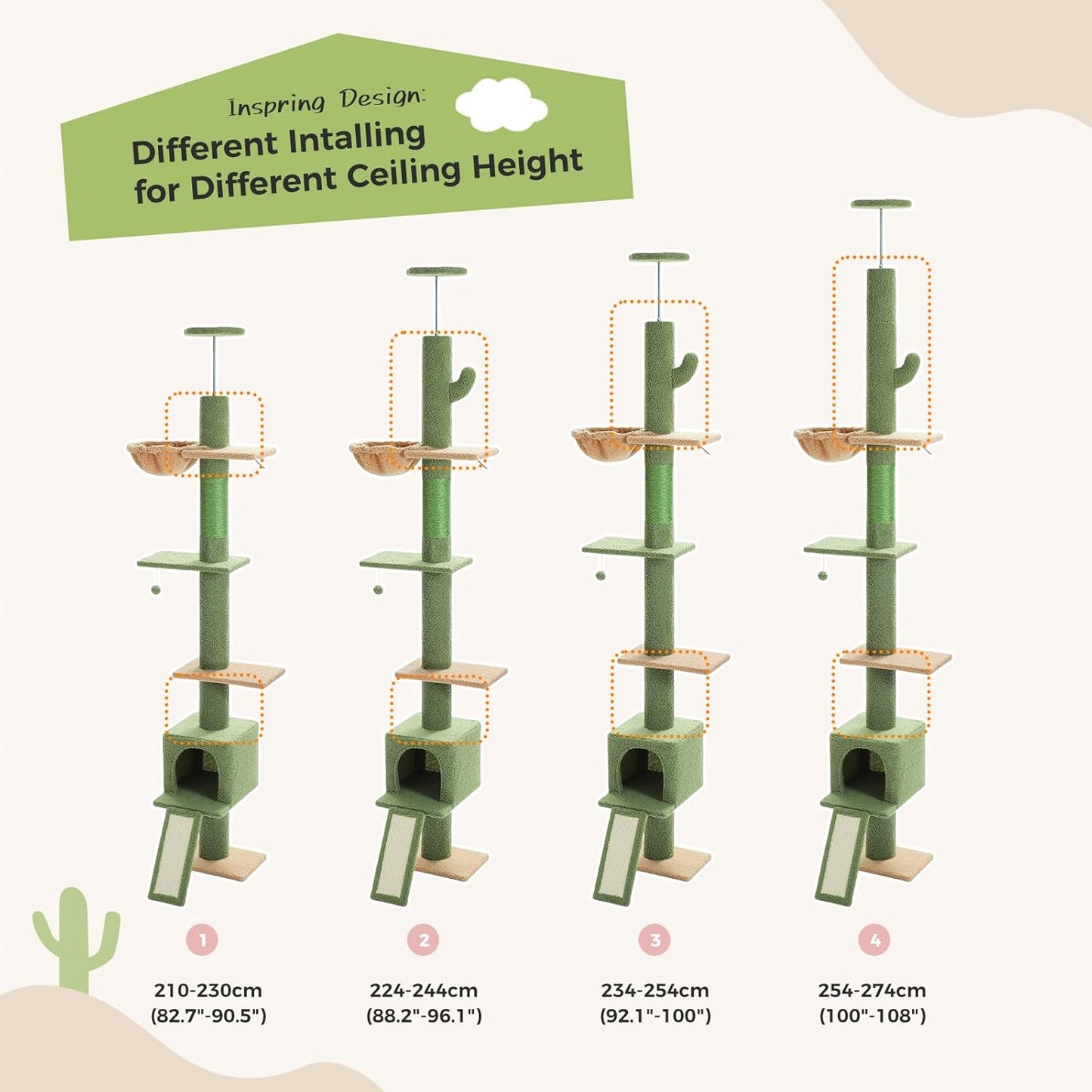 Inspring Design:

Different Intalling for Different Ceiling Height

1
210-230cm
(82.7"-90.5")

2
224-244cm
(88.2"-96.1")

3
234-254cm
(92.1"-100")

4
254-274cm
(100"-108")