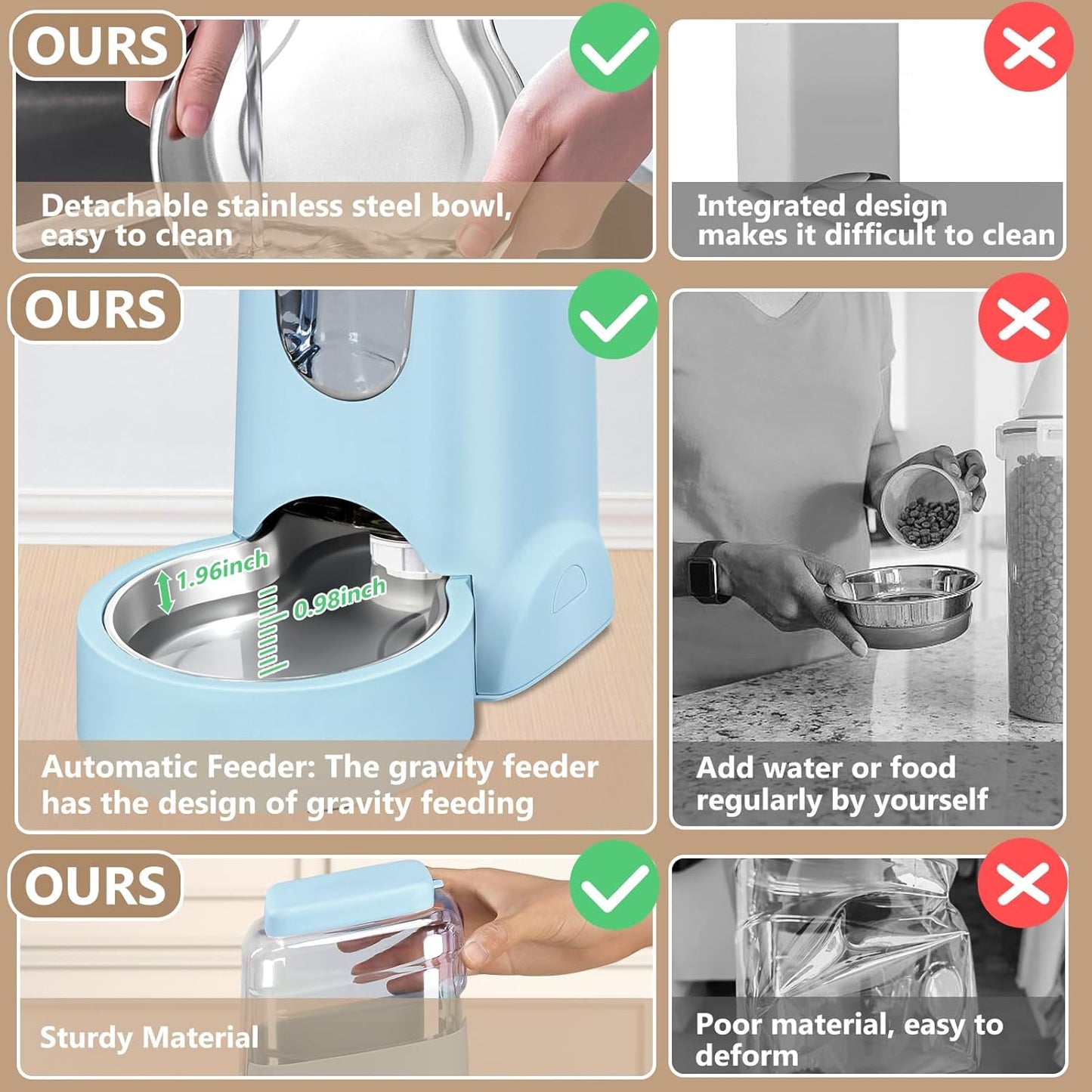 OURS

Detachable stainless steel bowl, easy to clean

Integrated design makes it difficult to clean

OURS

1.96inch

0.98inch

Automatic Feeder: The gravity feeder has the design of gravity feeding

Add water or food regularly by yourself

OURS

Sturdy Material

Poor material, easy to deform