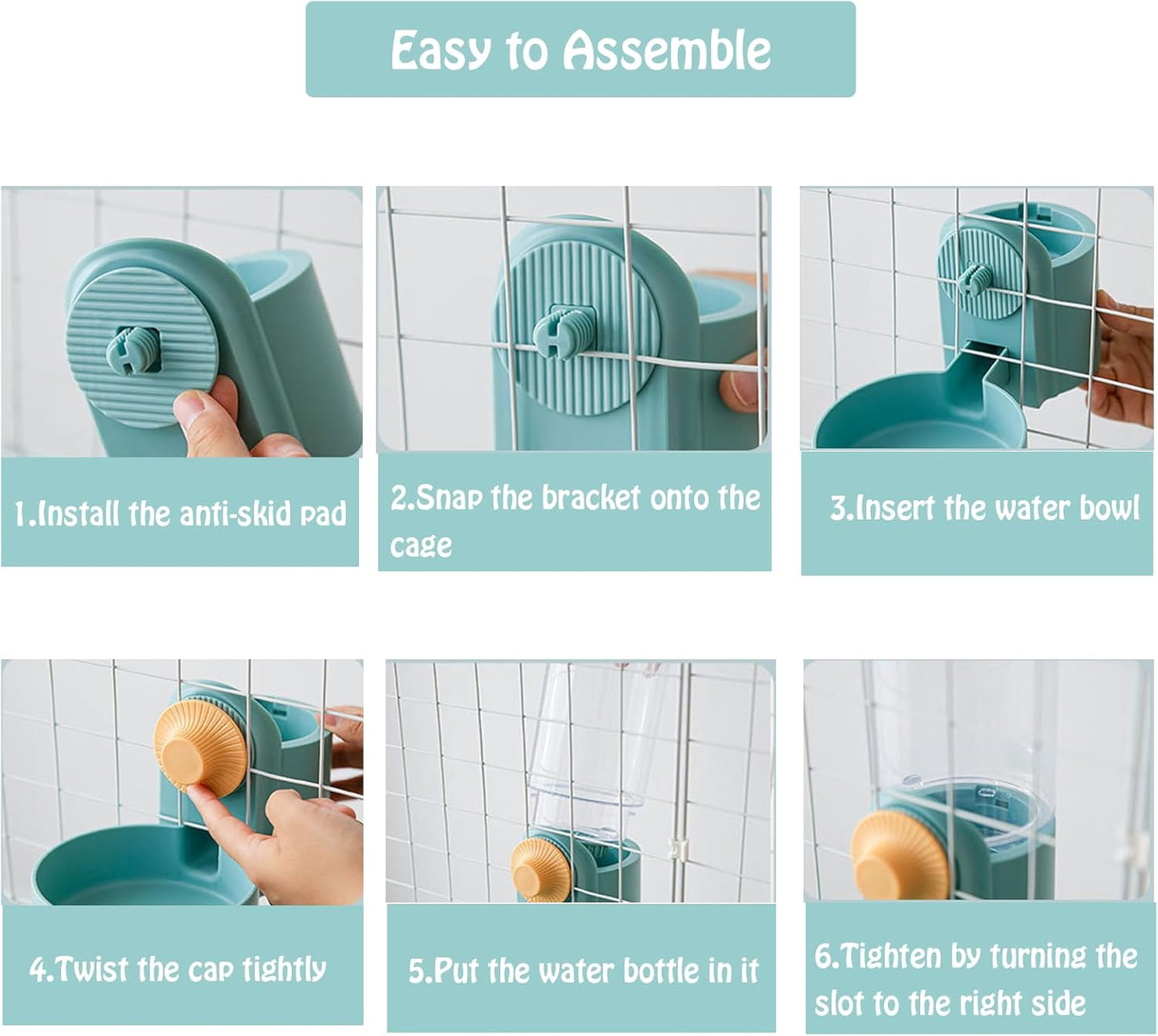 Easy to Assemble

1.Install the anti-skid pad

2.Snap the bracket onto the cage

3.Insert the water bowl

4.Twist the cap tightly

5.Put the water bottle in it

6.Tighten by turning the slot to the right side