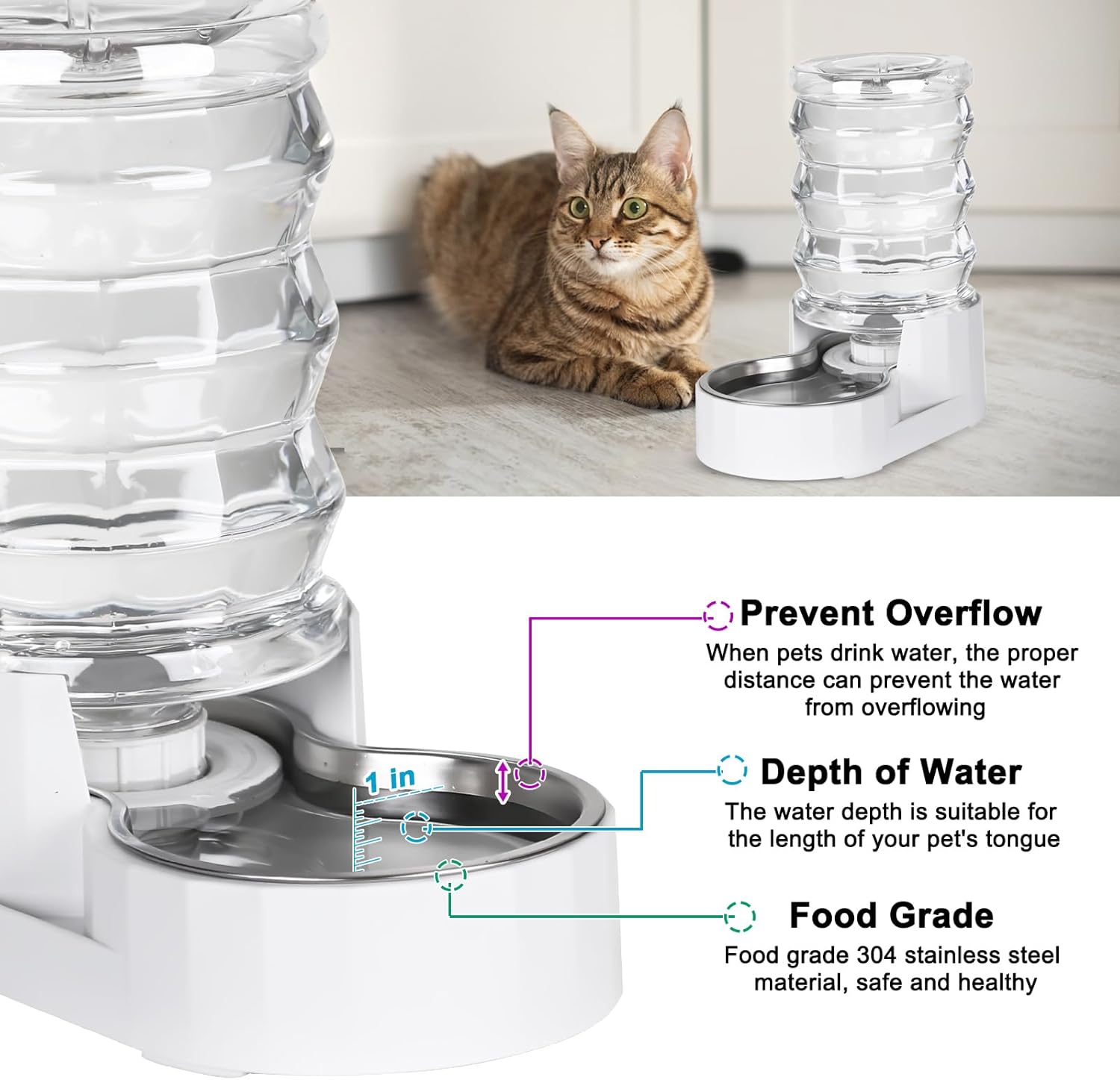 1 in

Prevent Overflow
When pets drink water, the proper distance can prevent the water from overflowing

Depth of Water
The water depth is suitable for the length of your pet's tongue

Food Grade
Food grade 304 stainless steel material, safe and healthy