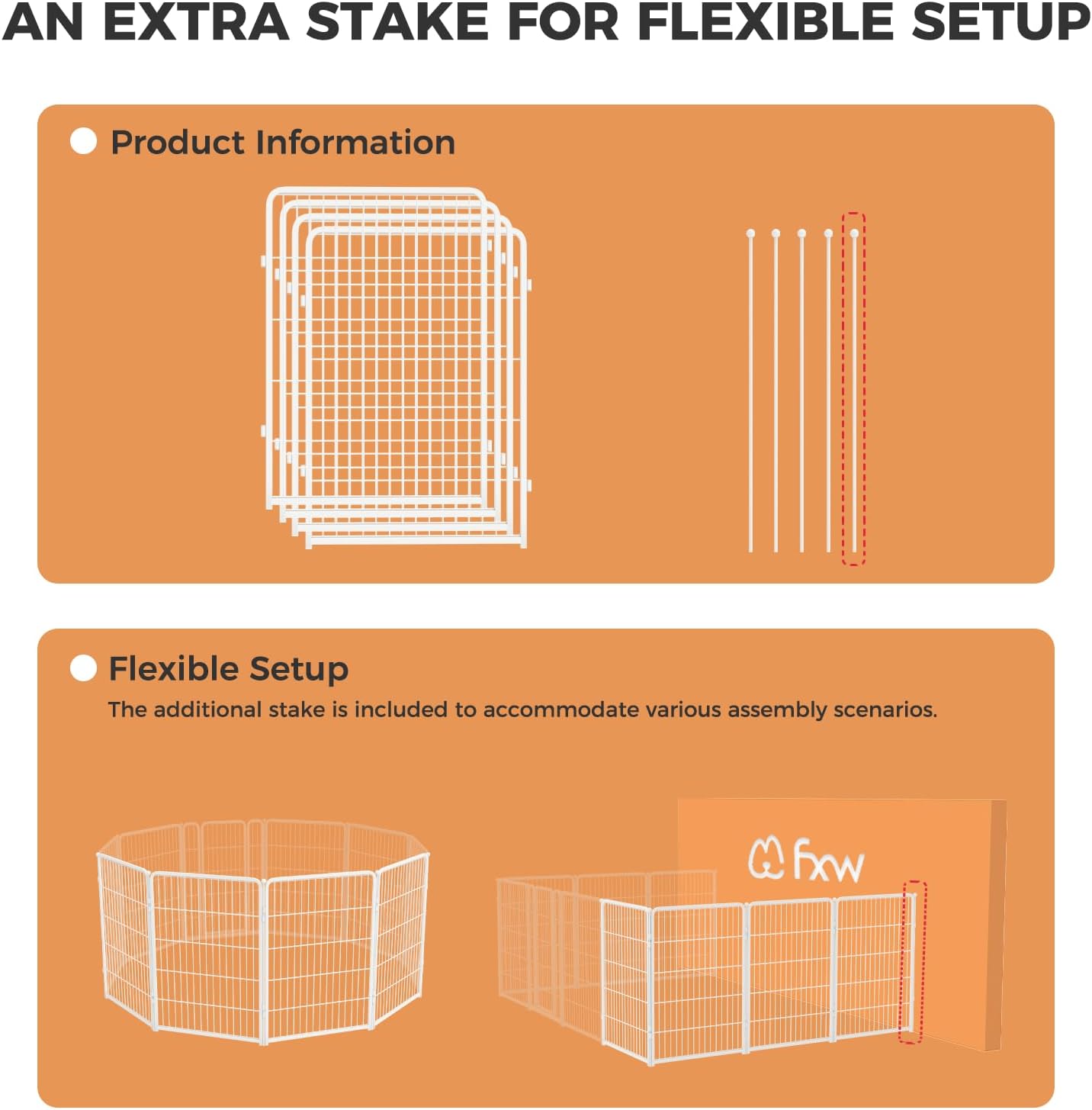 AN EXTRA STAKE FOR FLEXIBLE SETUP

Product Information

Flexible Setup
The additional stake is included to accommodate various assembly scenarios.

fxw