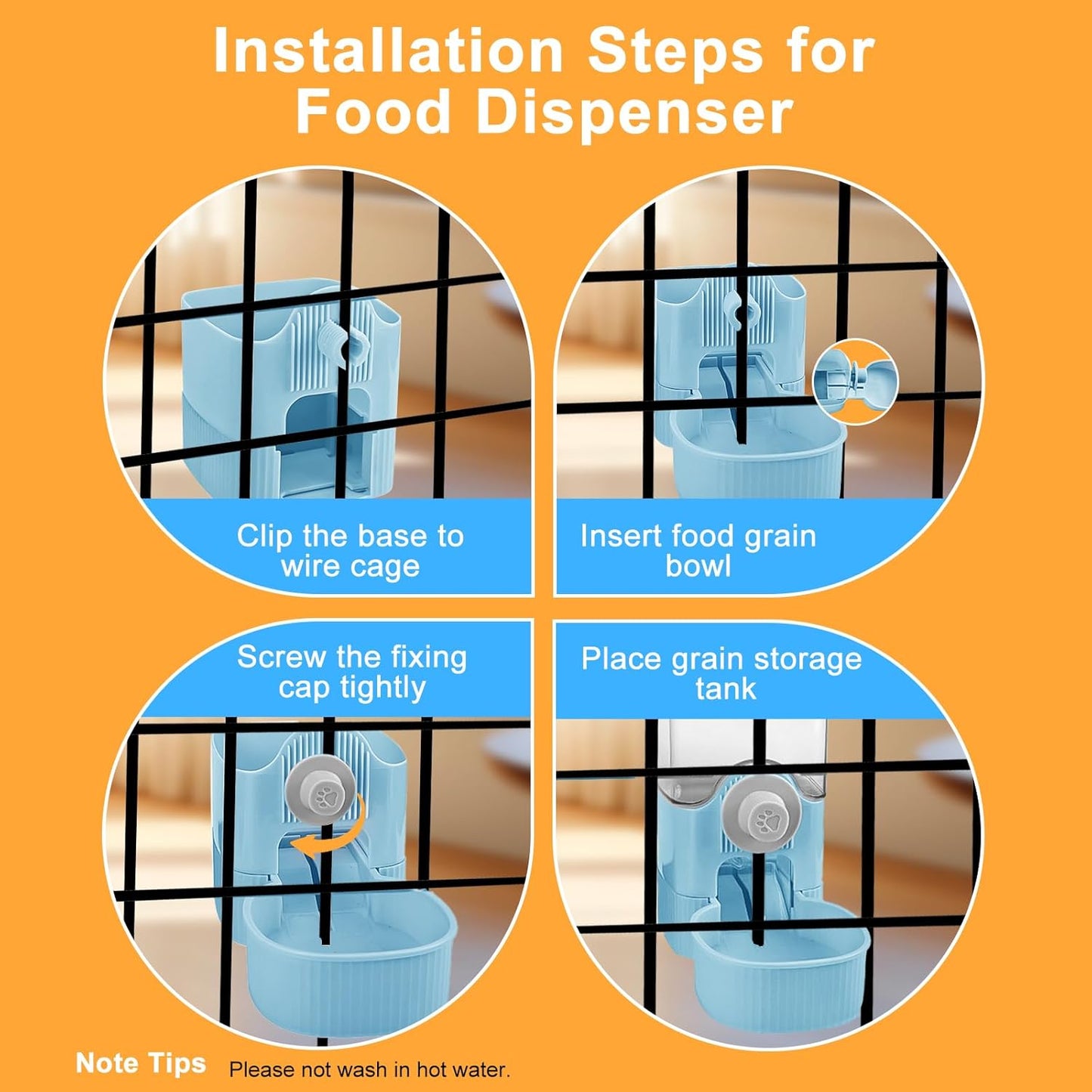 Installation Steps for Food Dispenser

Clip the base to wire cage

Insert food grain bowl

Screw the fixing cap tightly

Place grain storage tank

Note Tips Please not wash in hot water.