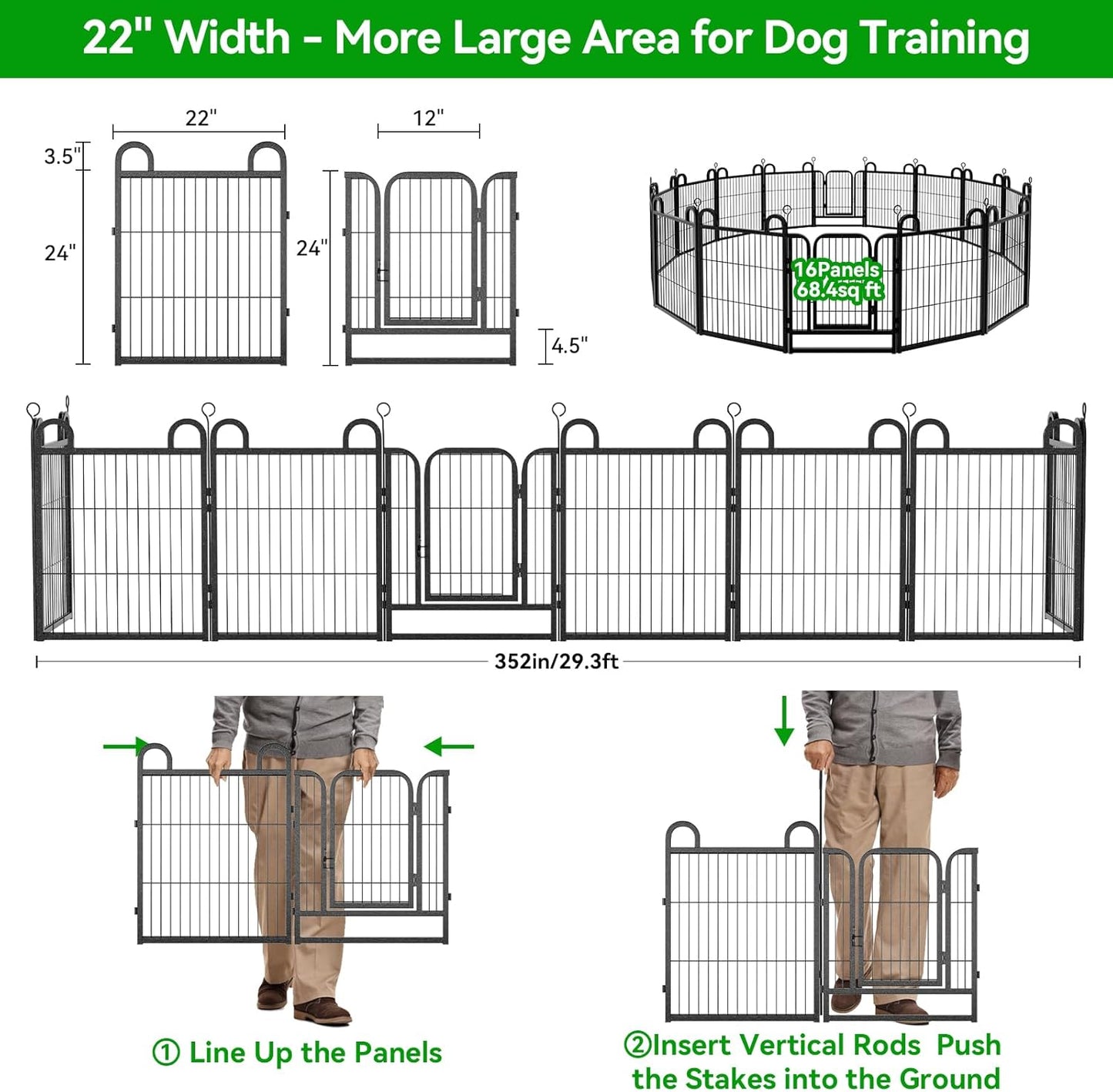 22" Width - More Large Area for Dog Training

22"

3.5"

24"

12"

24"

4.5"

16Panels
68.4sq ft

352in/29.3ft

① Line Up the Panels

②Insert Vertical Rods Push the Stakes into the Ground