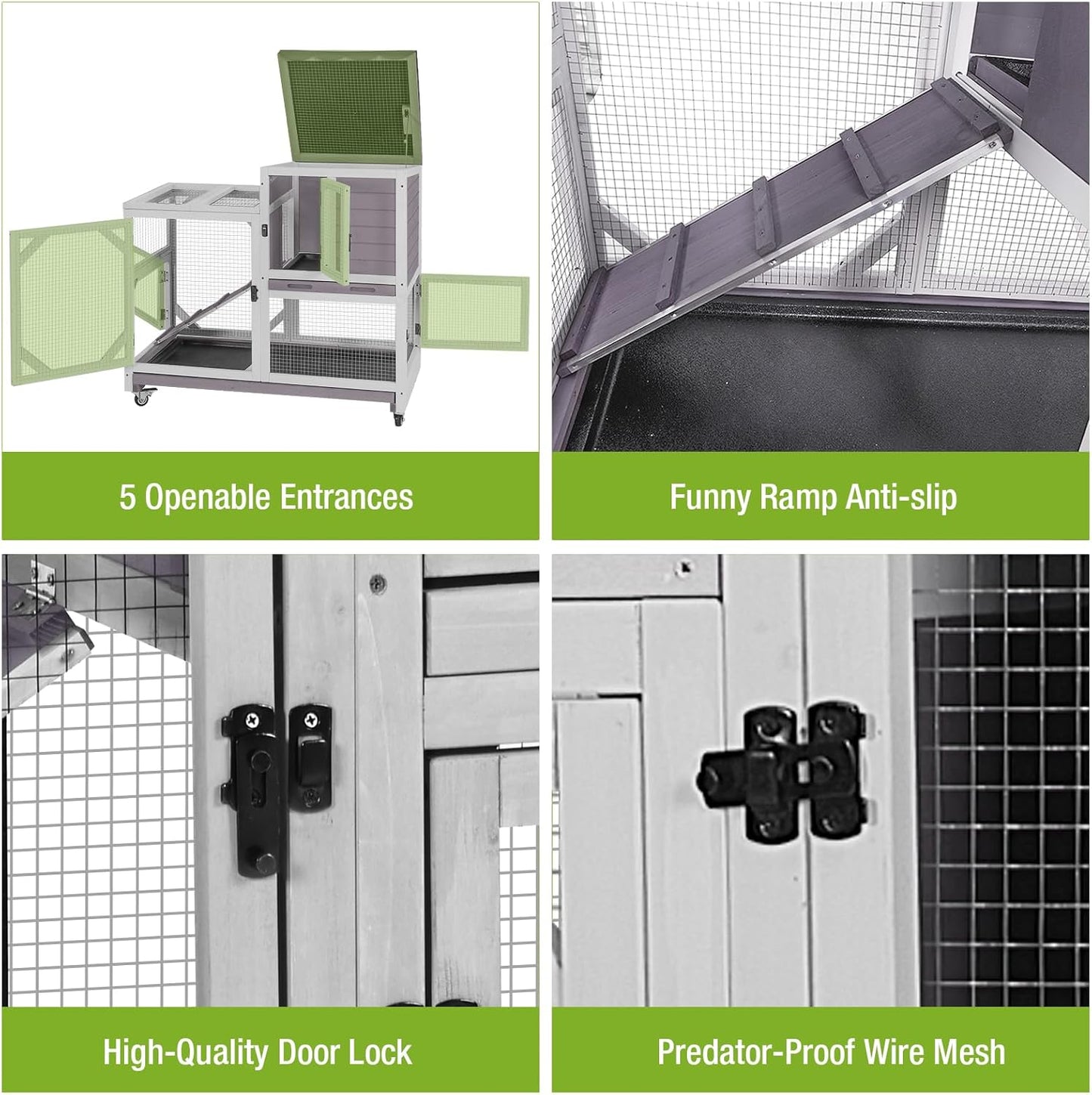 5 Openable Entrances

Funny Ramp Anti-slip

High-Quality Door Lock

Predator-Proof Wire Mesh