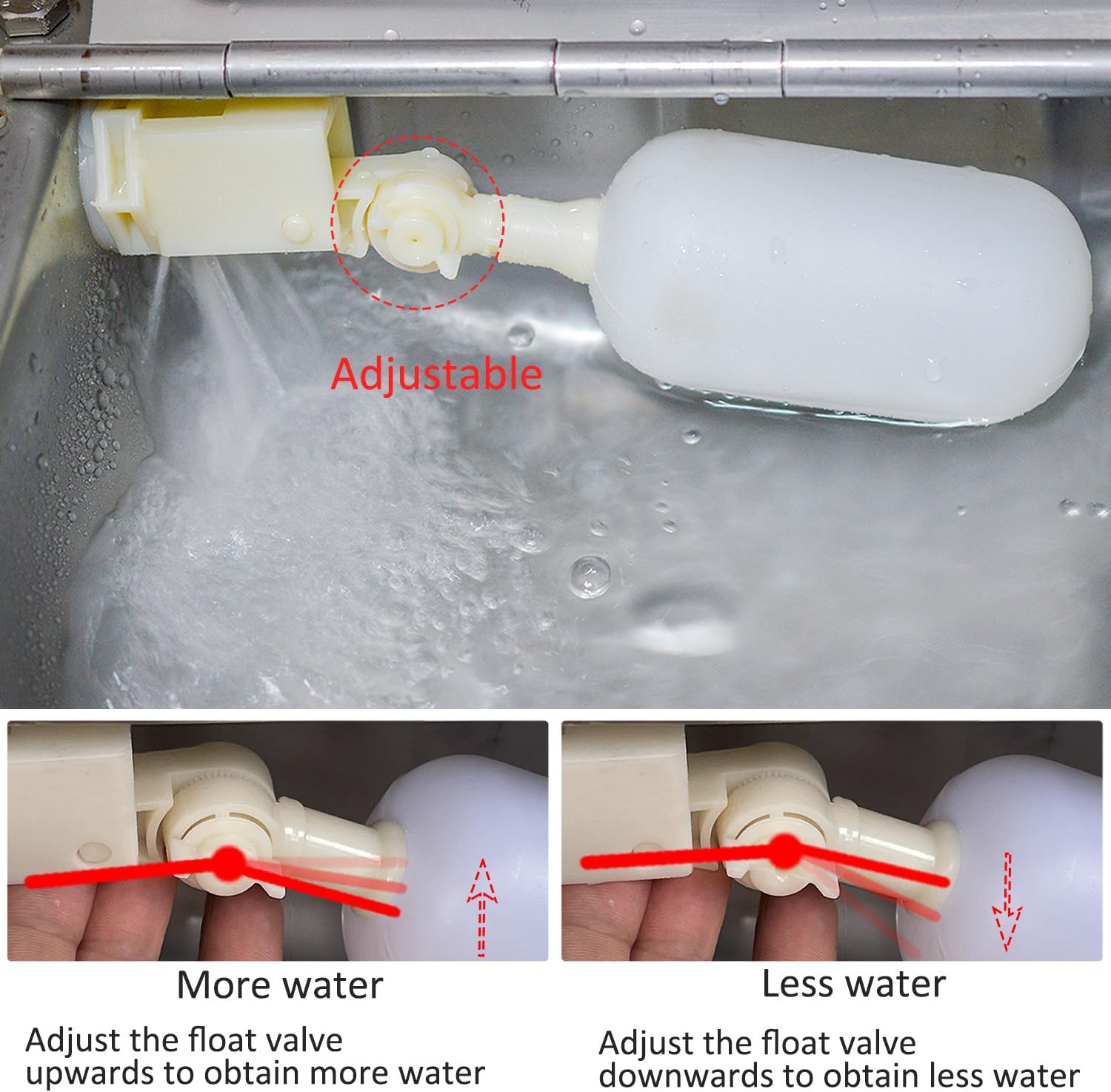 Adjustable

More water

Adjust the float valve upwards to obtain more water

Less water

Adjust the float valve downwards to obtain less water