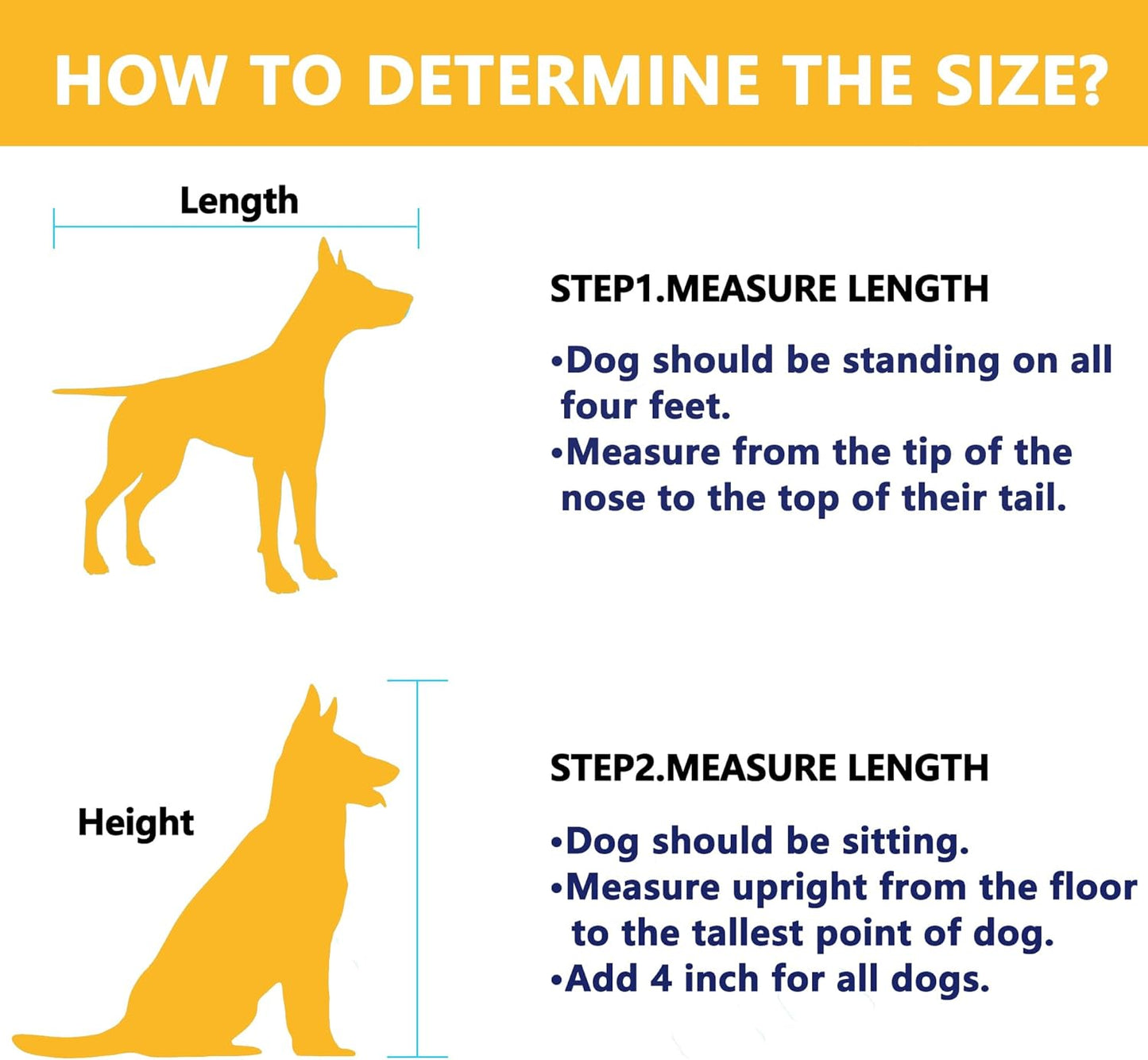 HOW TO DETERMINE THE SIZE?

Length

STEP1.MEASURE LENGTH

•Dog should be standing on all four feet.
•Measure from the tip of the nose to the top of their tail.

Height

STEP2.MEASURE LENGTH

•Dog should be sitting.
•Measure upright from the floor to the tallest point of dog.
•Add 4 inch for all dogs.