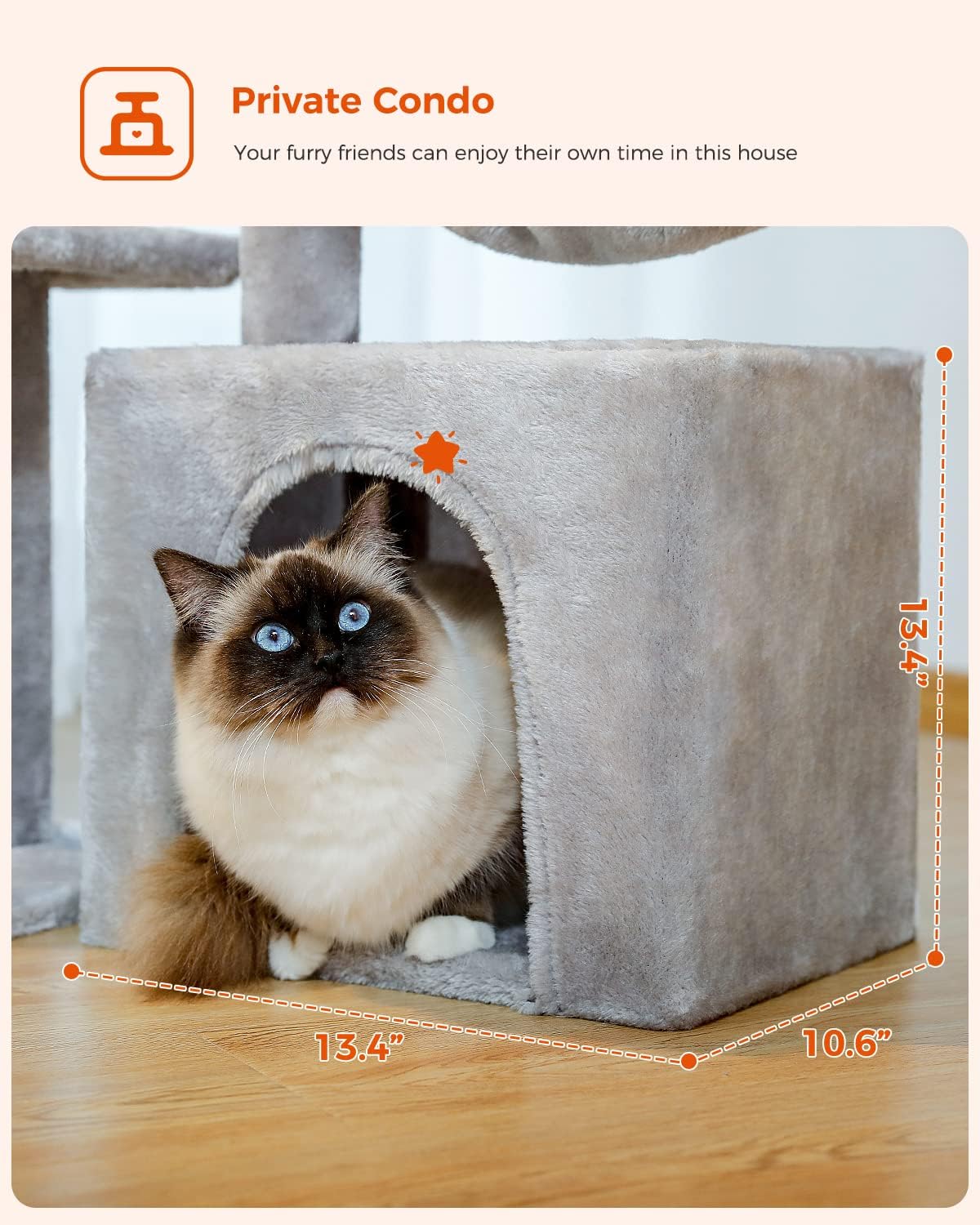 Private Condo

Your furry friends can enjoy their own time in this house

13.4”

13.4”

10.6”