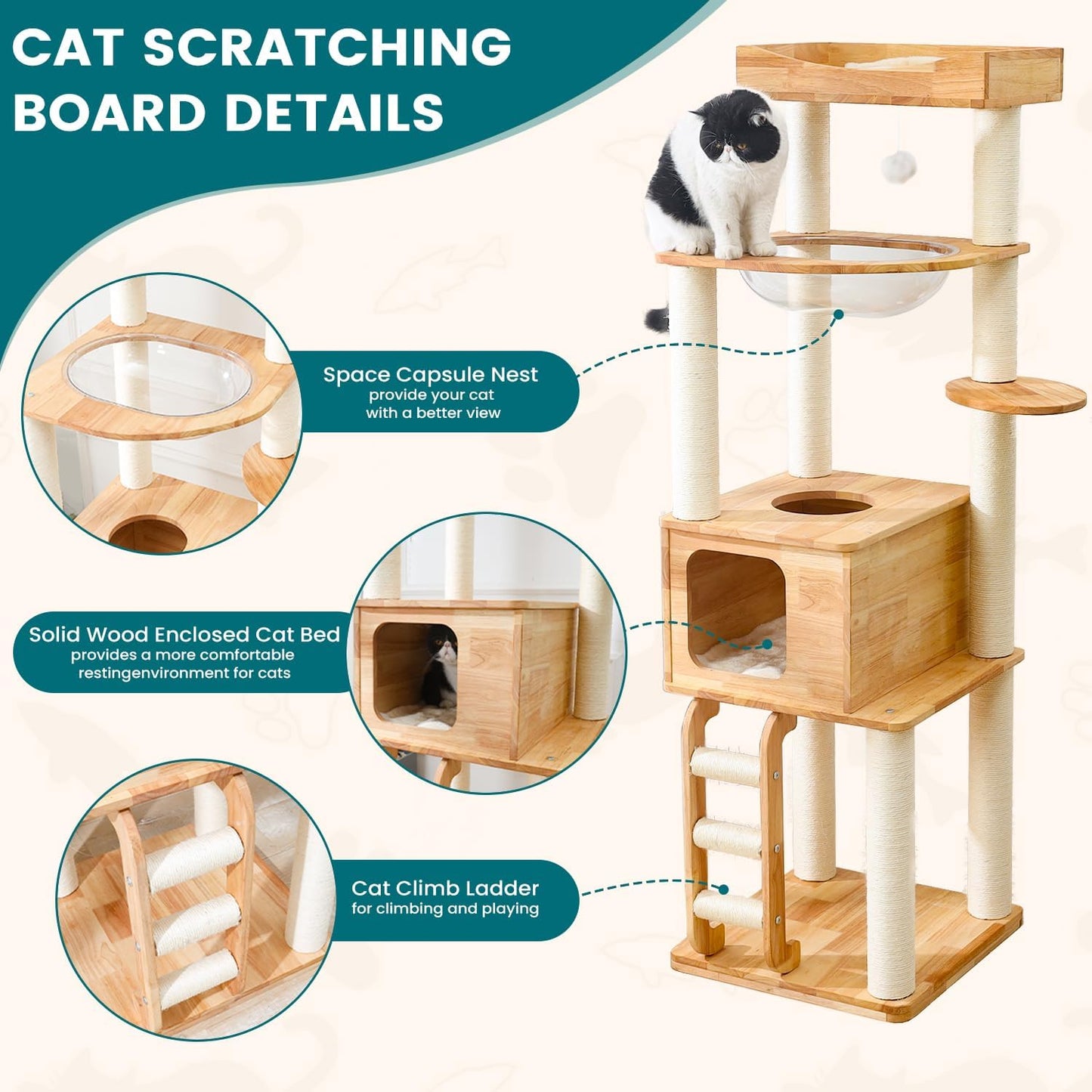 CAT SCRATCHING BOARD DETAILS

Space Capsule Nest
provide your cat with a better view

Solid Wood Enclosed Cat Bed
provides a more comfortable restingenvironment for cats

Cat Climb Ladder
for climbing and playing