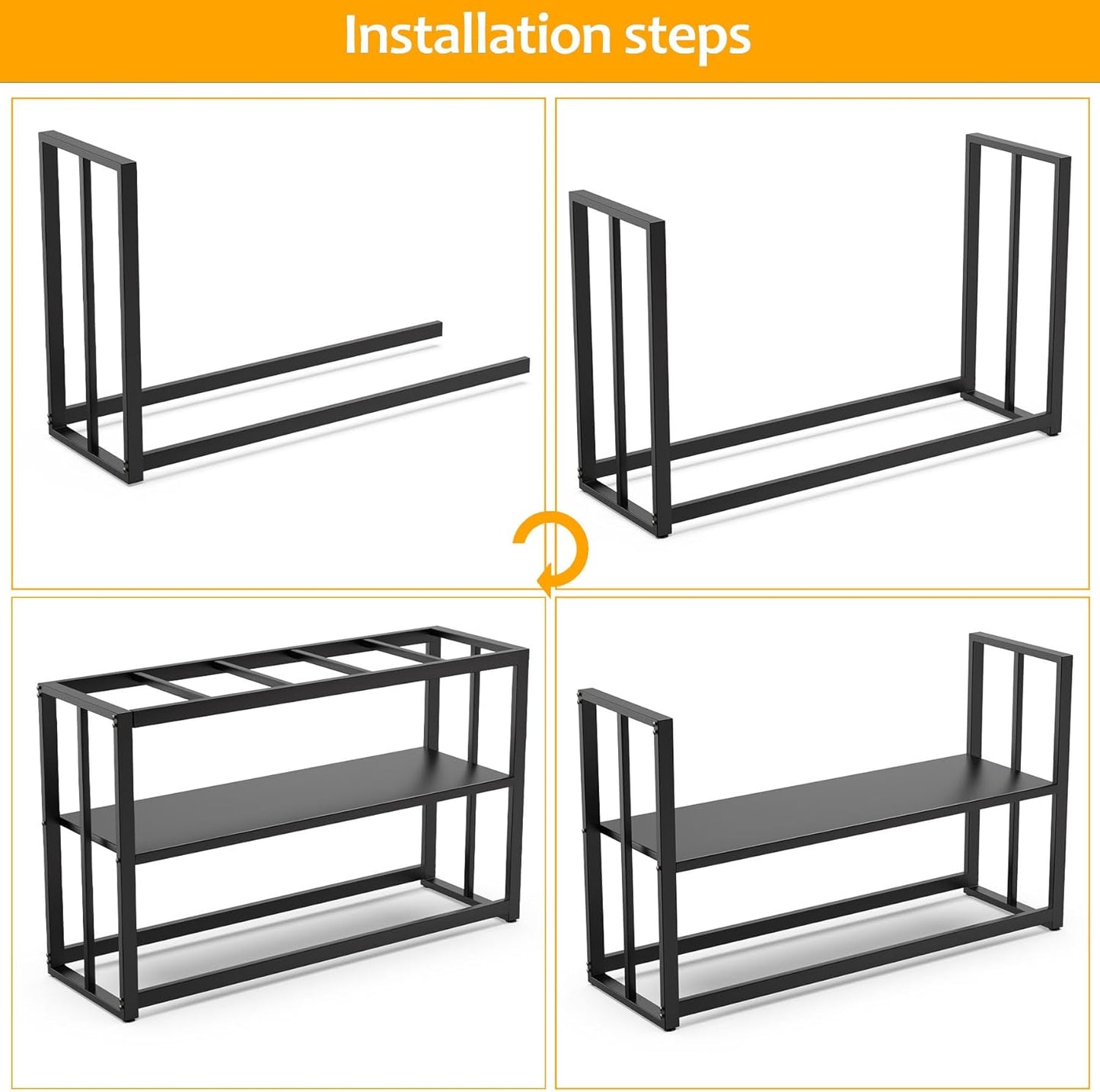 Installation steps