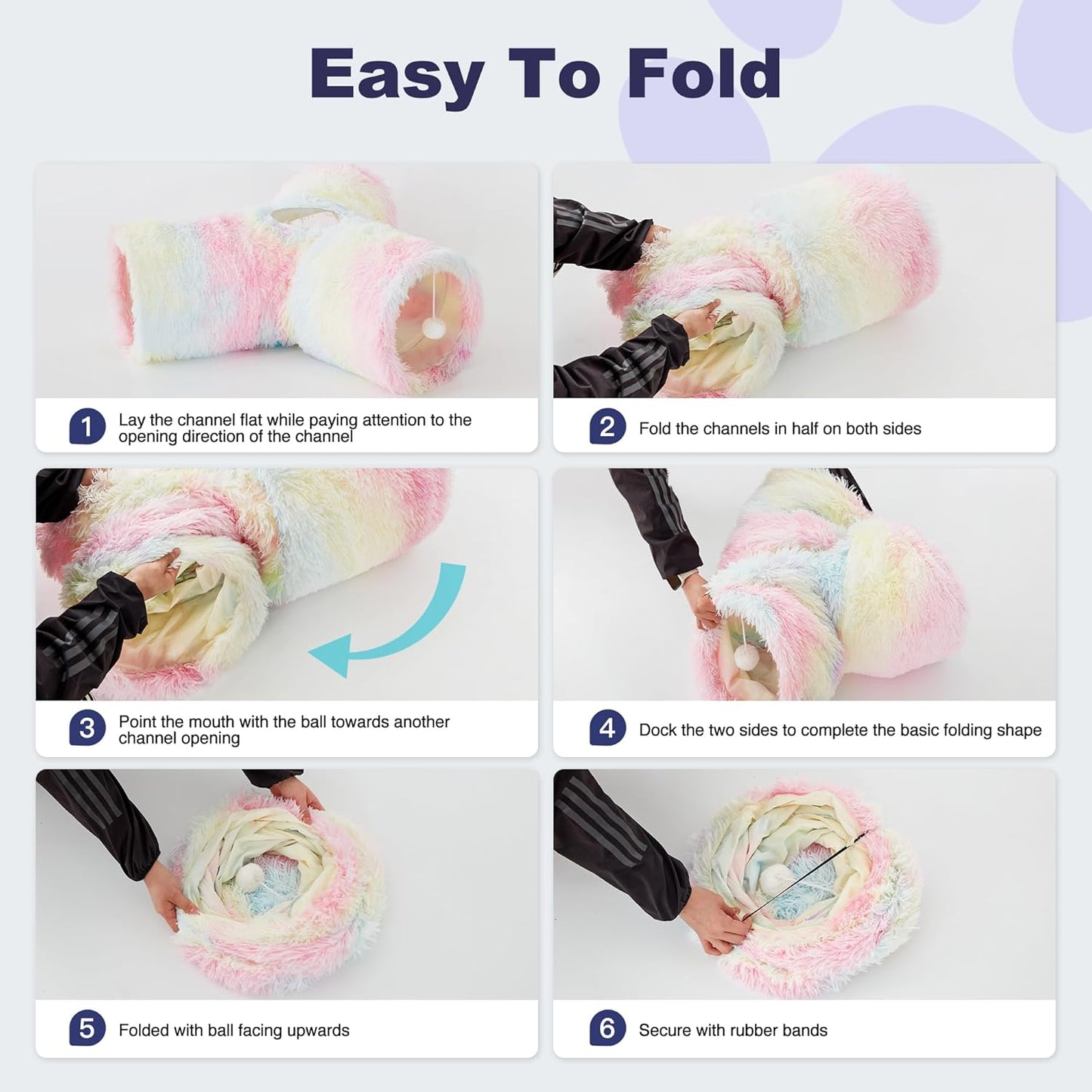 Easy To Fold

1 Lay the channel flat while paying attention to the opening direction of the channel

2 Fold the channels in half on both sides

3 Point the mouth with the ball towards another channel opening

4 Dock the two sides to complete the basic folding shape

5 Folded with ball facing upwards

6 Secure with rubber bands