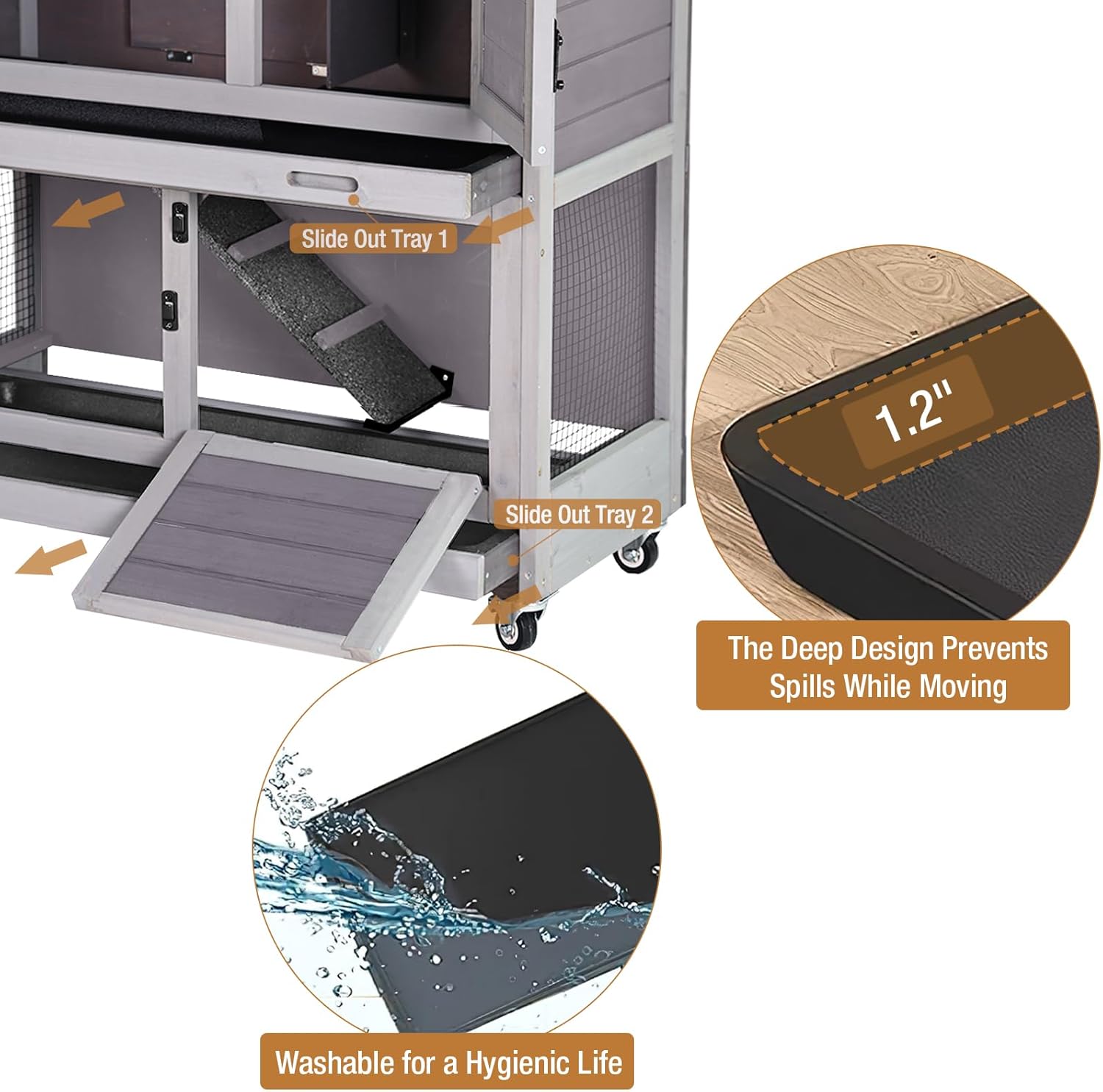 Slide Out Tray 1

Slide Out Tray 2

1.2"

The Deep Design Prevents Spills While Moving

Washable for a Hygienic Life