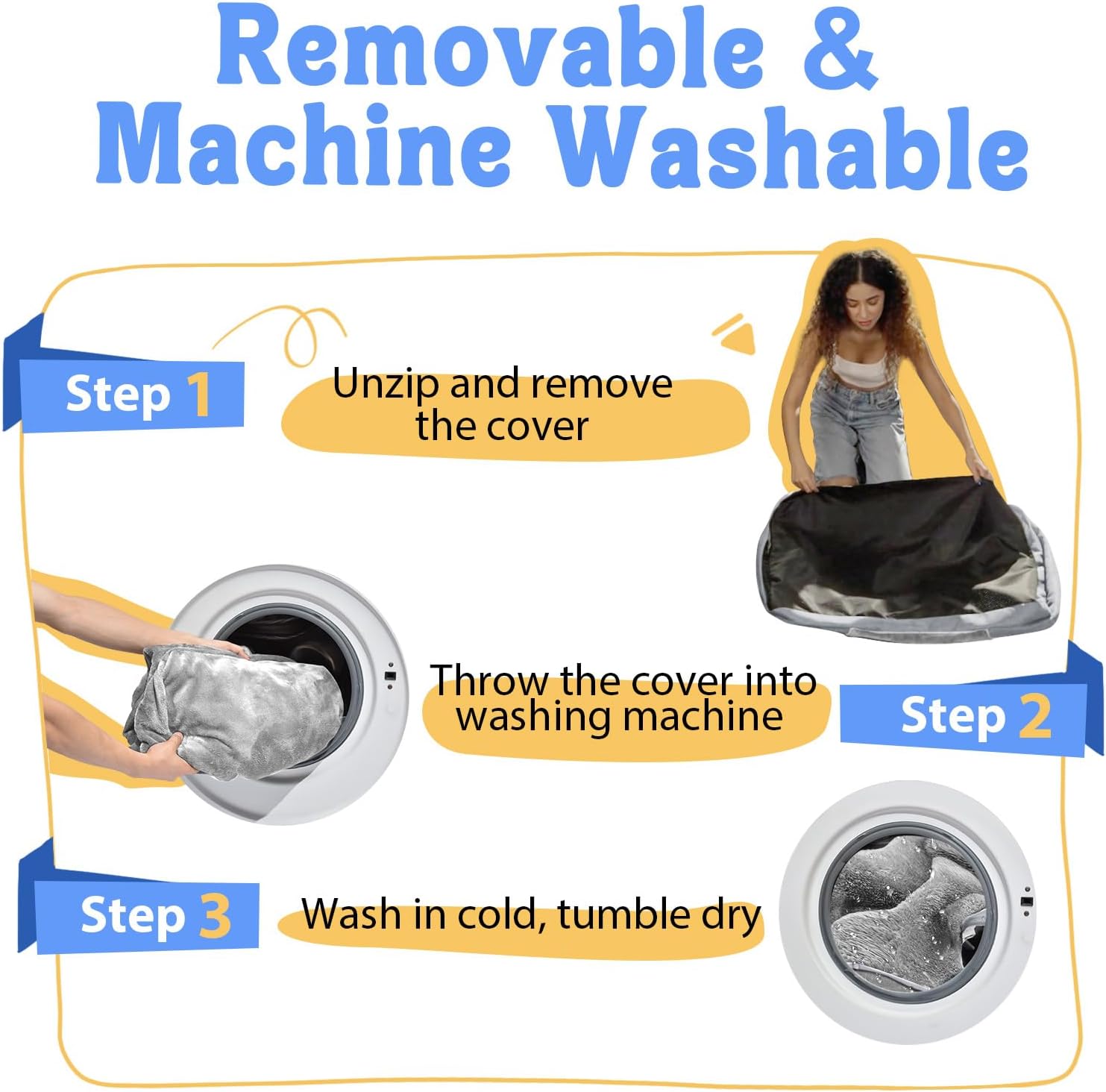 Removable &
Machine Washable

Step 1

Unzip and remove the cover

Throw the cover into washing machine

Step 2

Step 3

Wash in cold, tumble dry