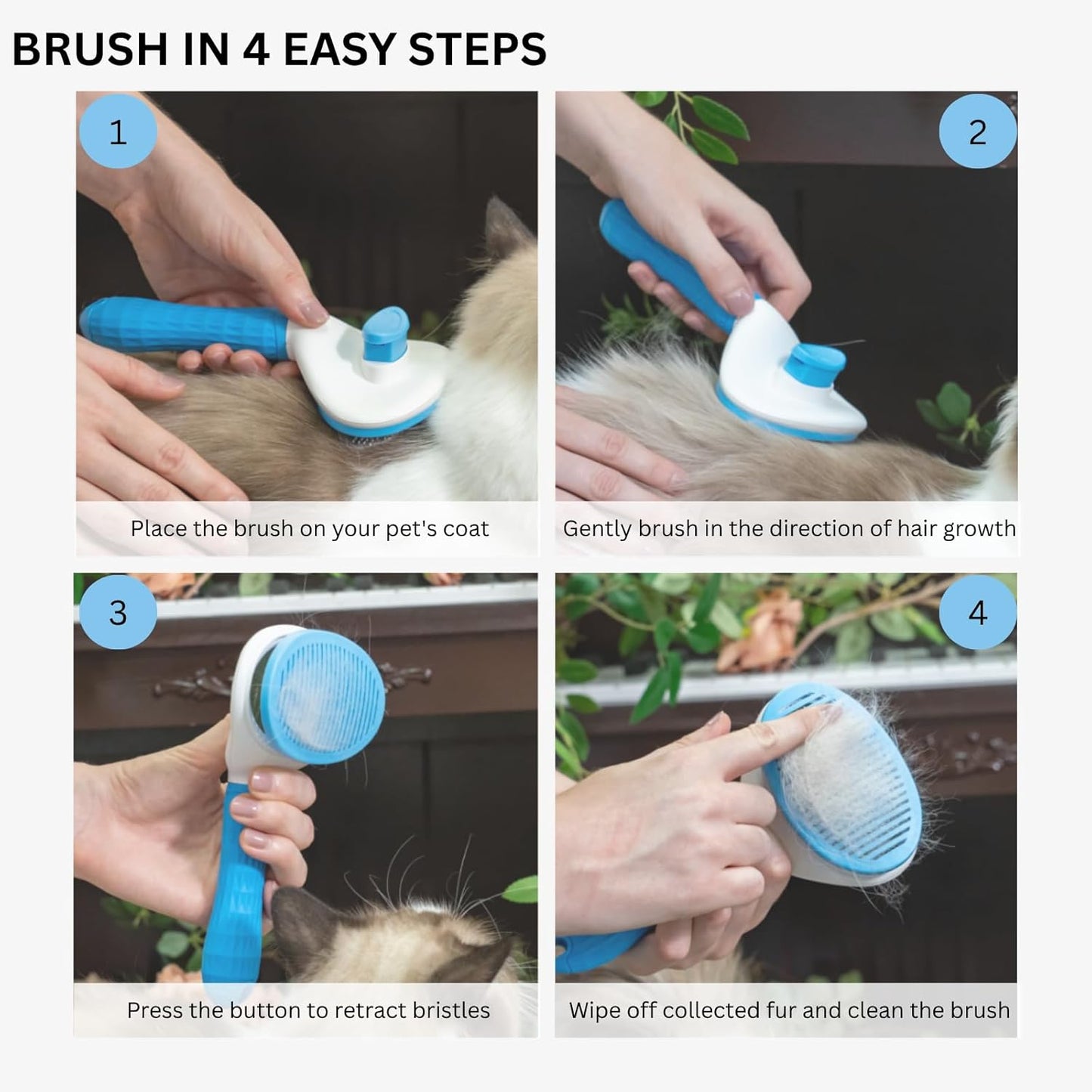 BRUSH IN 4 EASY STEPS

1

Place the brush on your pet's coat

2

Gently brush in the direction of hair growth

3

Press the button to retract bristles

4

Wipe off collected fur and clean the brush