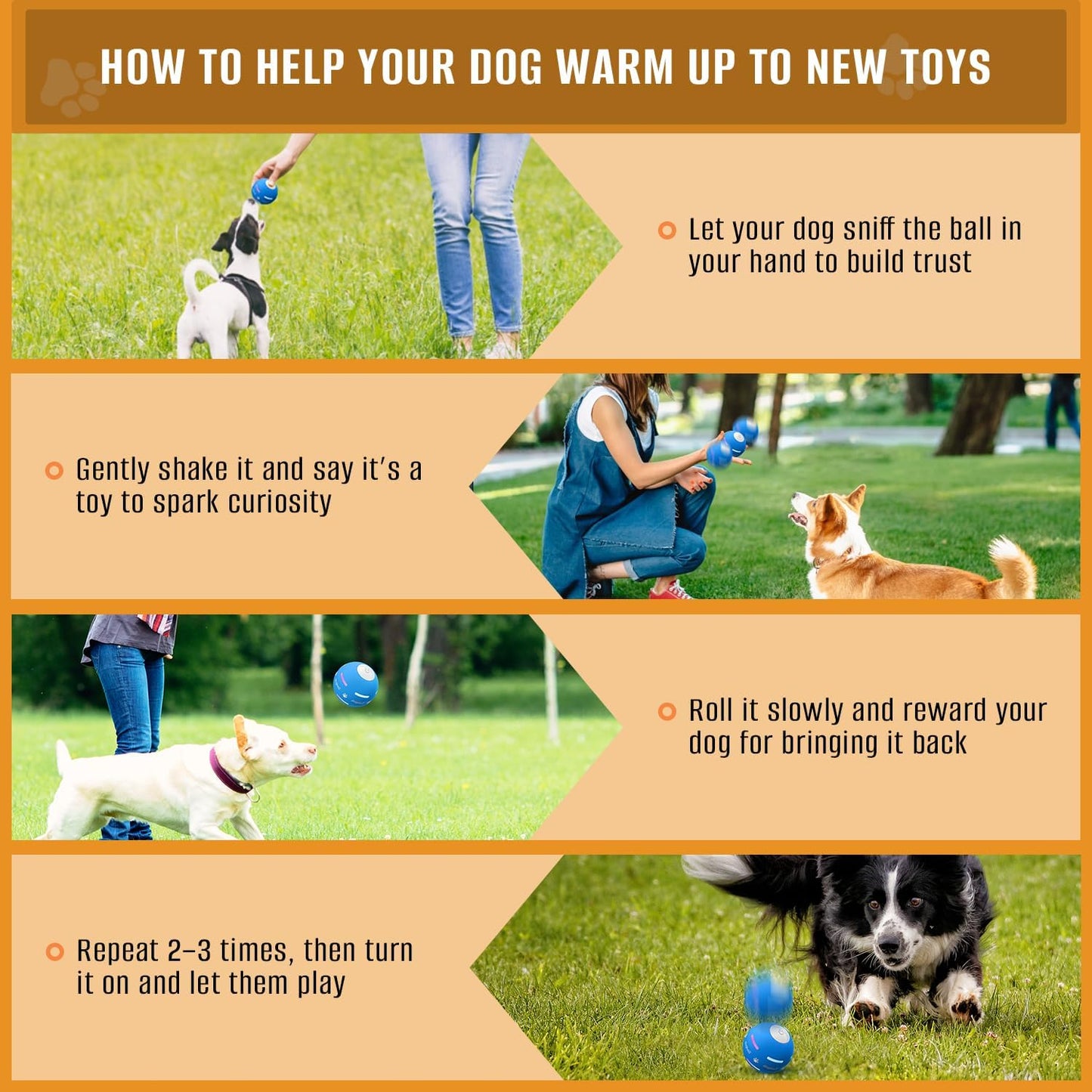 HOW TO HELP YOUR DOG WARM UP TO NEW TOYS

Let your dog sniff the ball in your hand to build trust

Gently shake it and say it's a toy to spark curiosity

Roll it slowly and reward your dog for bringing it back

Repeat 2–3 times, then turn it on and let them play