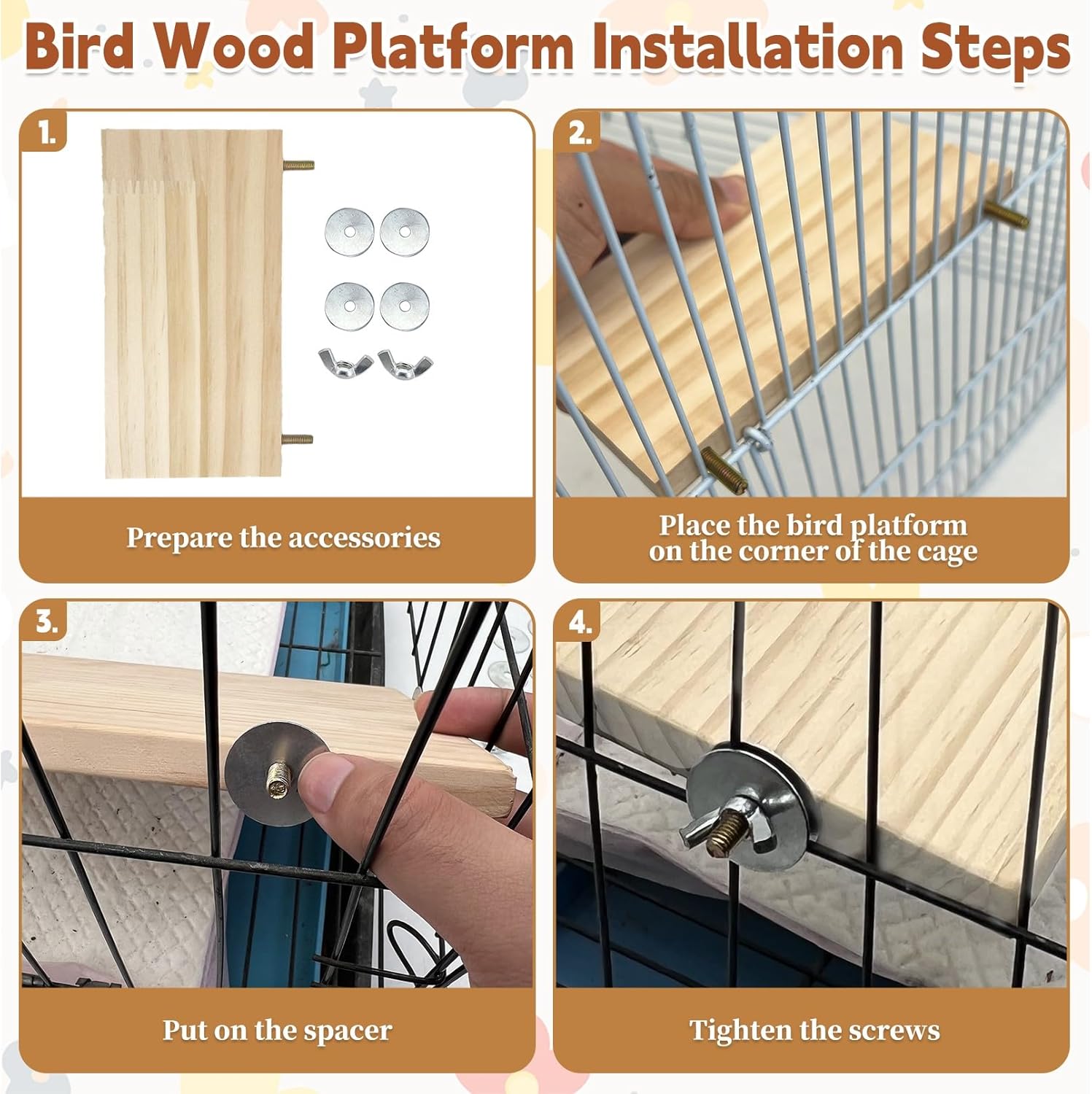 Bird Wood Platform Installation Steps

1.

Prepare the accessories

2.

Place the bird platform on the corner of the cage

3.

Put on the spacer

4.

Tighten the screws