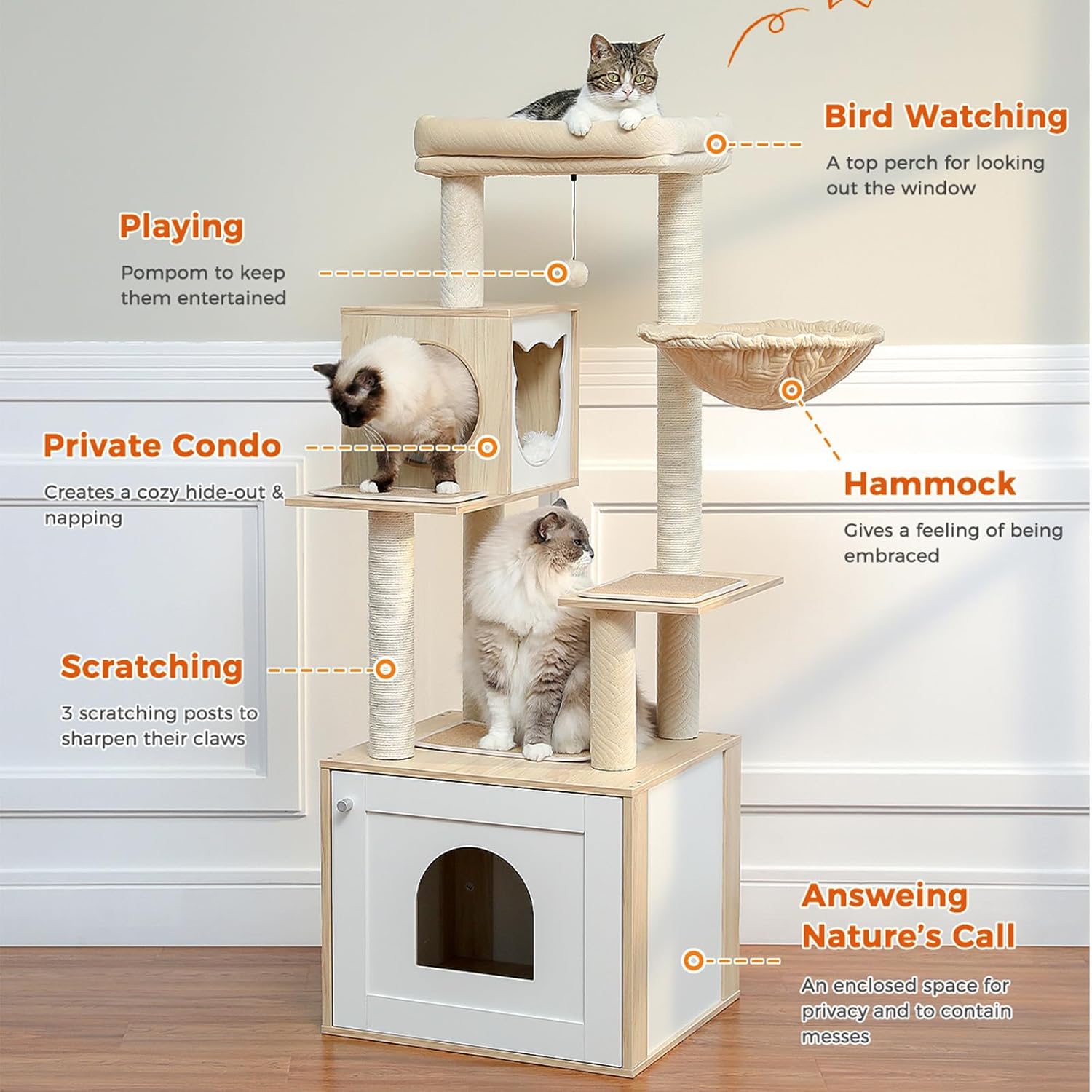 Bird Watching

A top perch for looking out the window

Playing

Pompom to keep them entertained

Private Condo

Creates a cozy hide-out & napping

Hammock

Gives a feeling of being embraced

Scratching

3 scratching posts to sharpen their claws

Answeing Nature's Call

An enclosed space for privacy and to contain messes