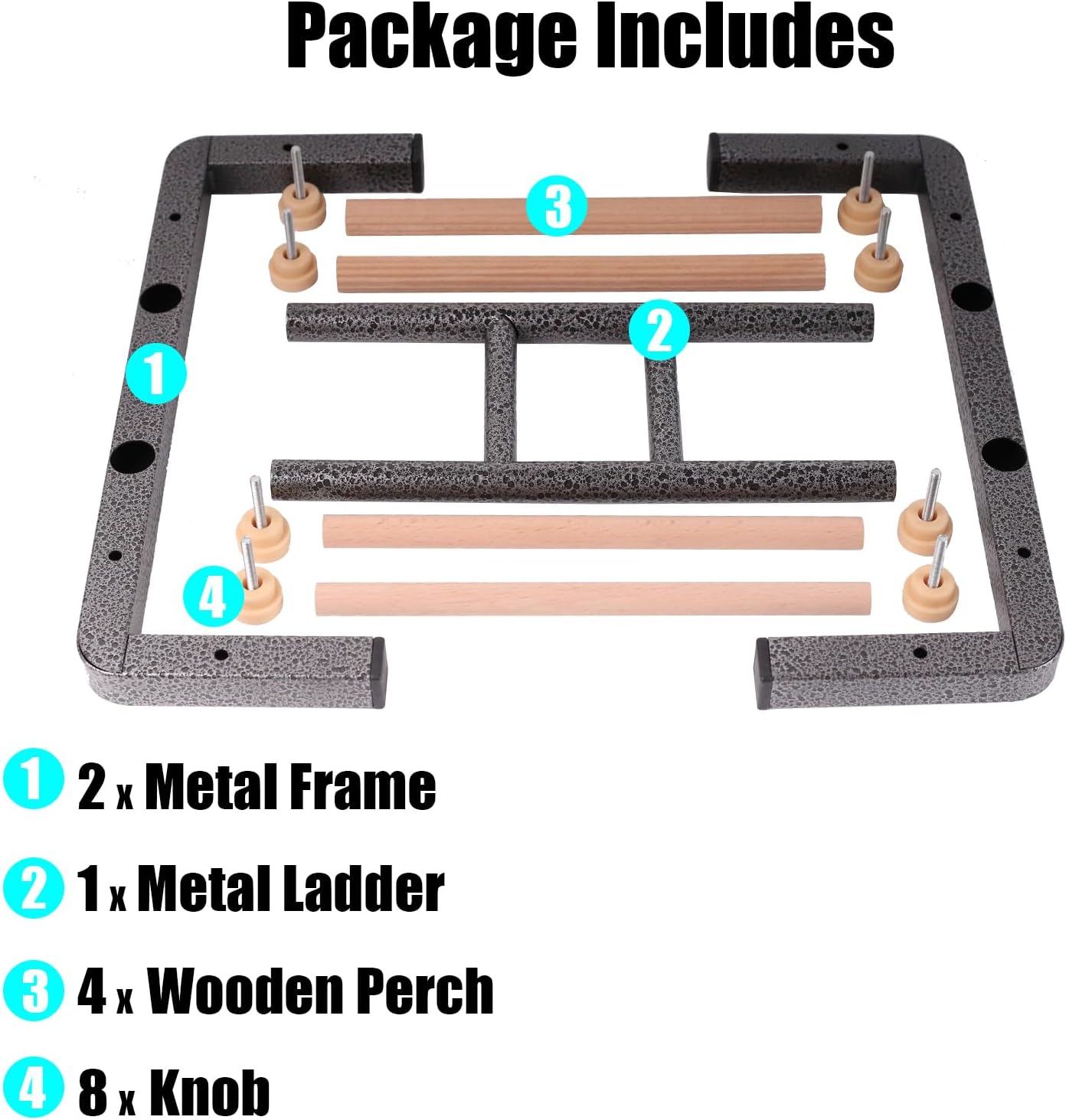 Package Includes

3

2

1

4

1 2 x Metal Frame

2 1 x Metal Ladder

3 4 x Wooden Perch

4 8 x Knob