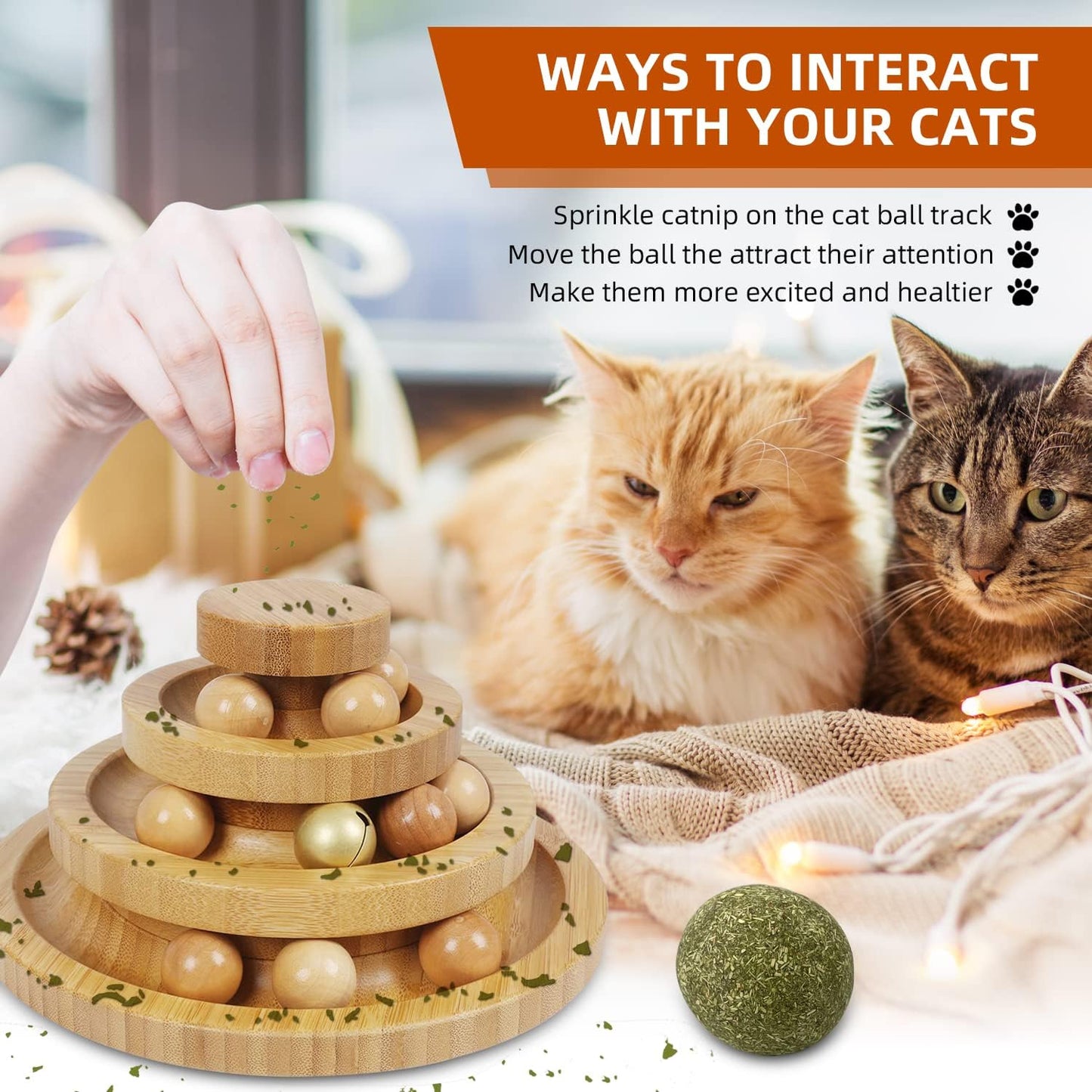 WAYS TO INTERACT WITH YOUR CATS

Sprinkle catnip on the cat ball track
Move the ball the attract their attention
Make them more excited and healtier