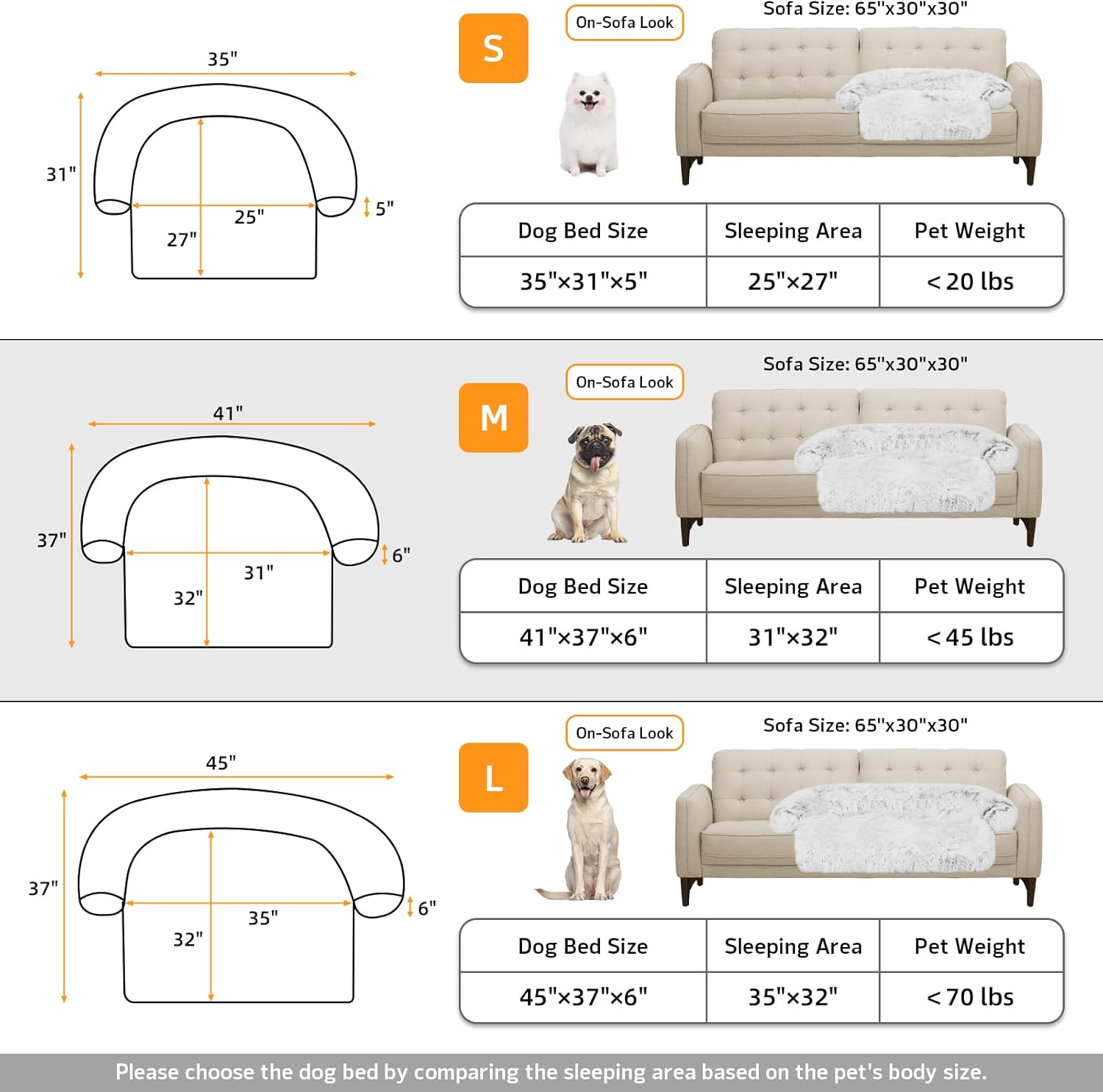 35"

31"

25"

27"

5"

S

On-Sofa Look

Sofa Size: 65"x30"x30"

| Dog Bed Size | Sleeping Area | Pet Weight |
|---|---|---|
| 35"×31"×5" | 25"×27" | < 20 lbs |

41"

37"

31"

32"

6"

M

On-Sofa Look

Sofa Size: 65"x30"x30"

| Dog Bed Size | Sleeping Area | Pet Weight |
|---|---|---|
| 41"×37"×6" | 31"×32" | < 45 lbs |

45"

37"

35"

32"

6"

L

On-Sofa Look

Sofa Size: 65"x30"x30"

| Dog Bed Size | Sleeping Area | Pet Weight |
|---|---|---|
| 45"×37"×6" | 35"×32" | < 70 lbs |

Please choose the dog bed by comparing the sleeping area based on the pet's body size.