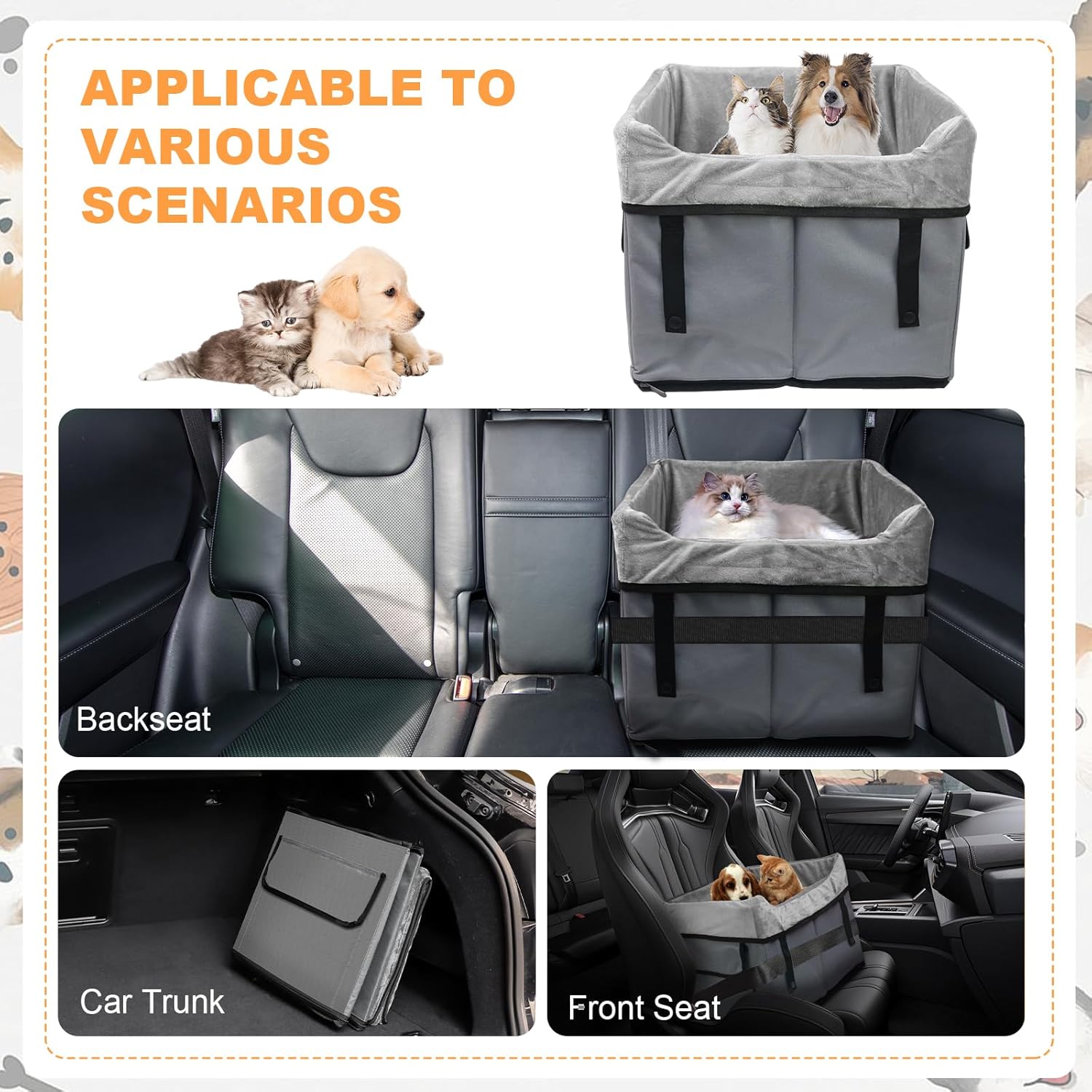 APPLICABLE TO VARIOUS SCENARIOS

Backseat

Car Trunk

Front Seat