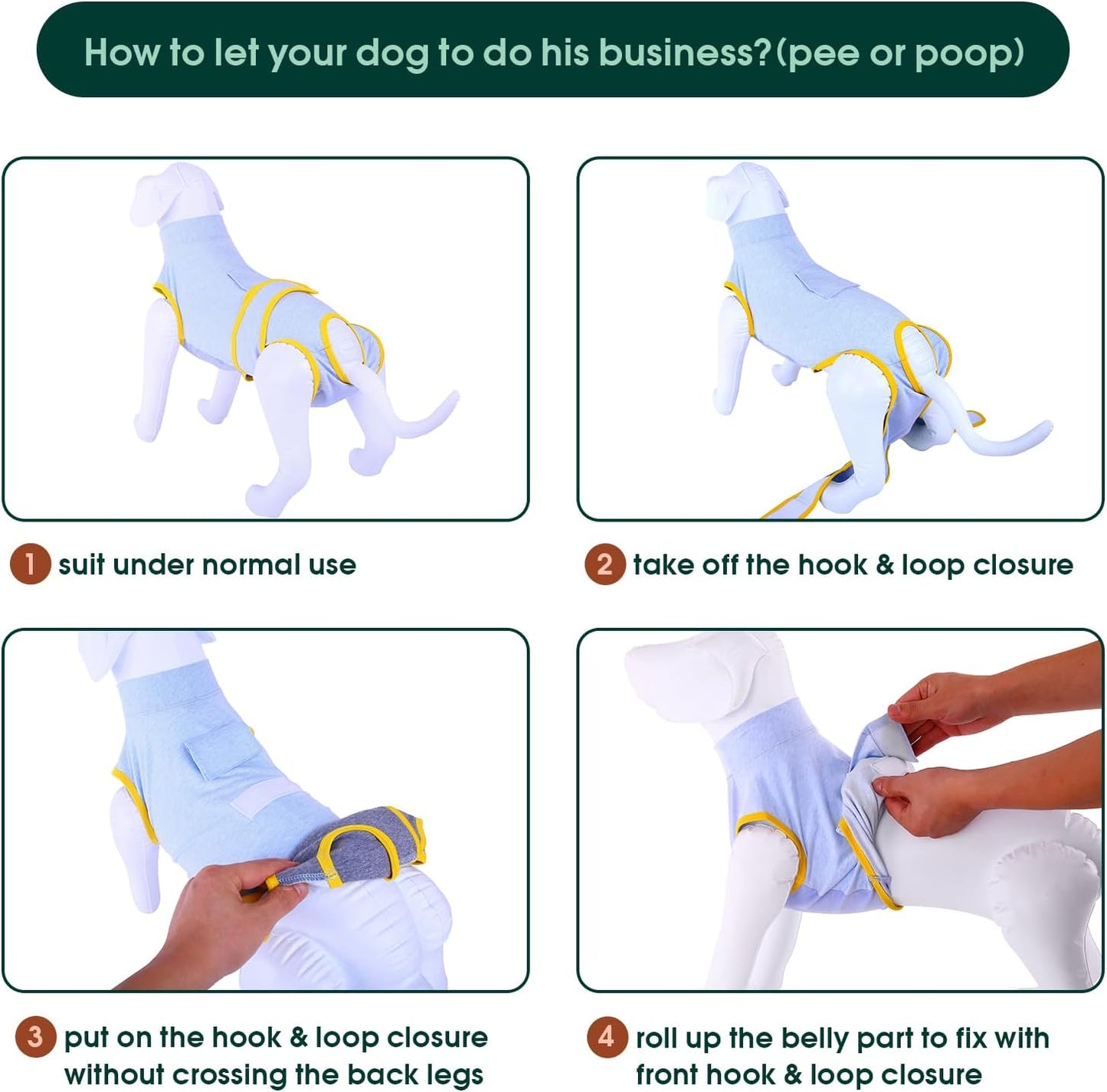 How to let your dog to do his business?(pee or poop)

1 suit under normal use

2 take off the hook & loop closure

3 put on the hook & loop closure without crossing the back legs

4 roll up the belly part to fix with front hook & loop closure