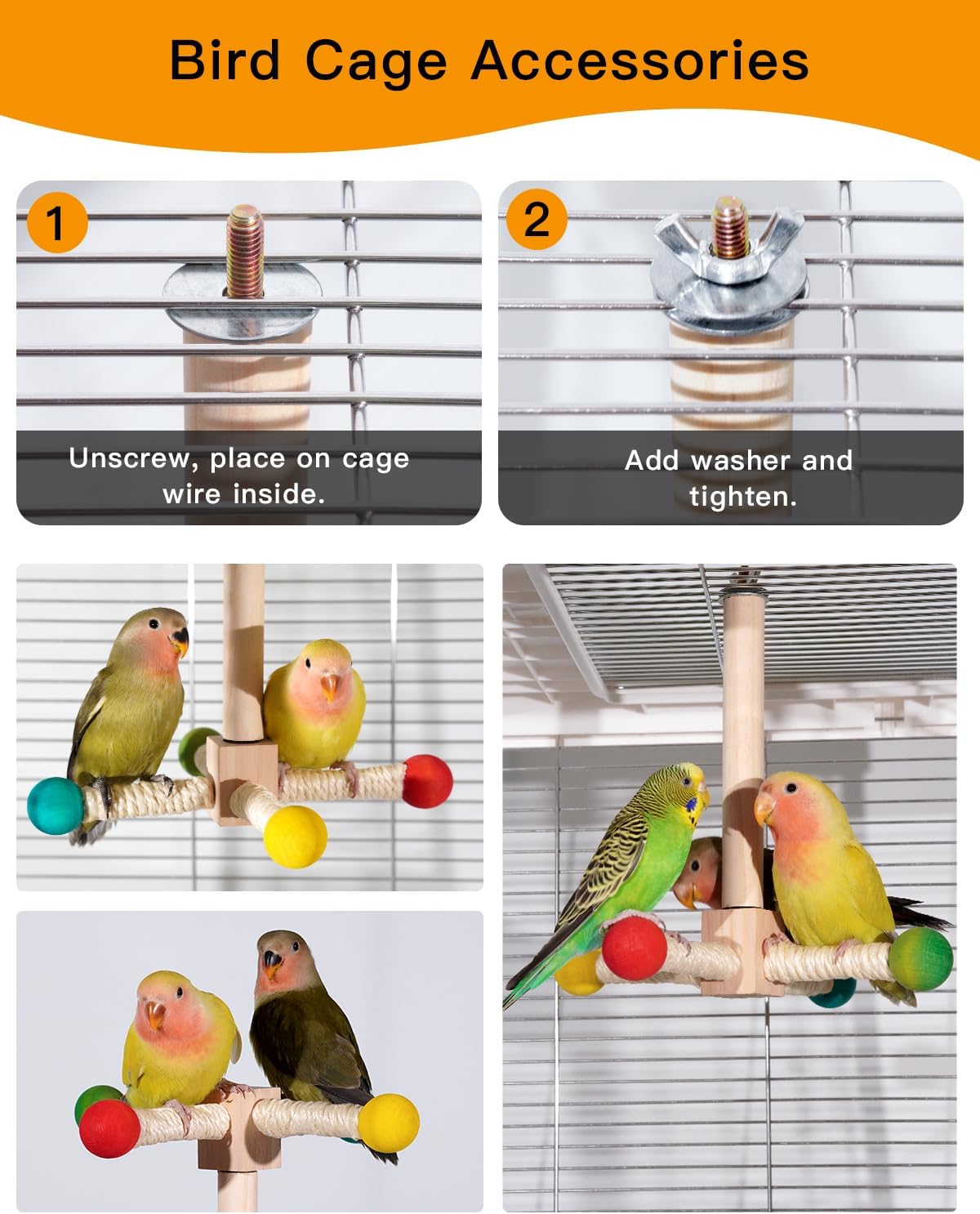 Bird Cage Accessories

1

Unscrew, place on cage wire inside.

2

Add washer and tighten.