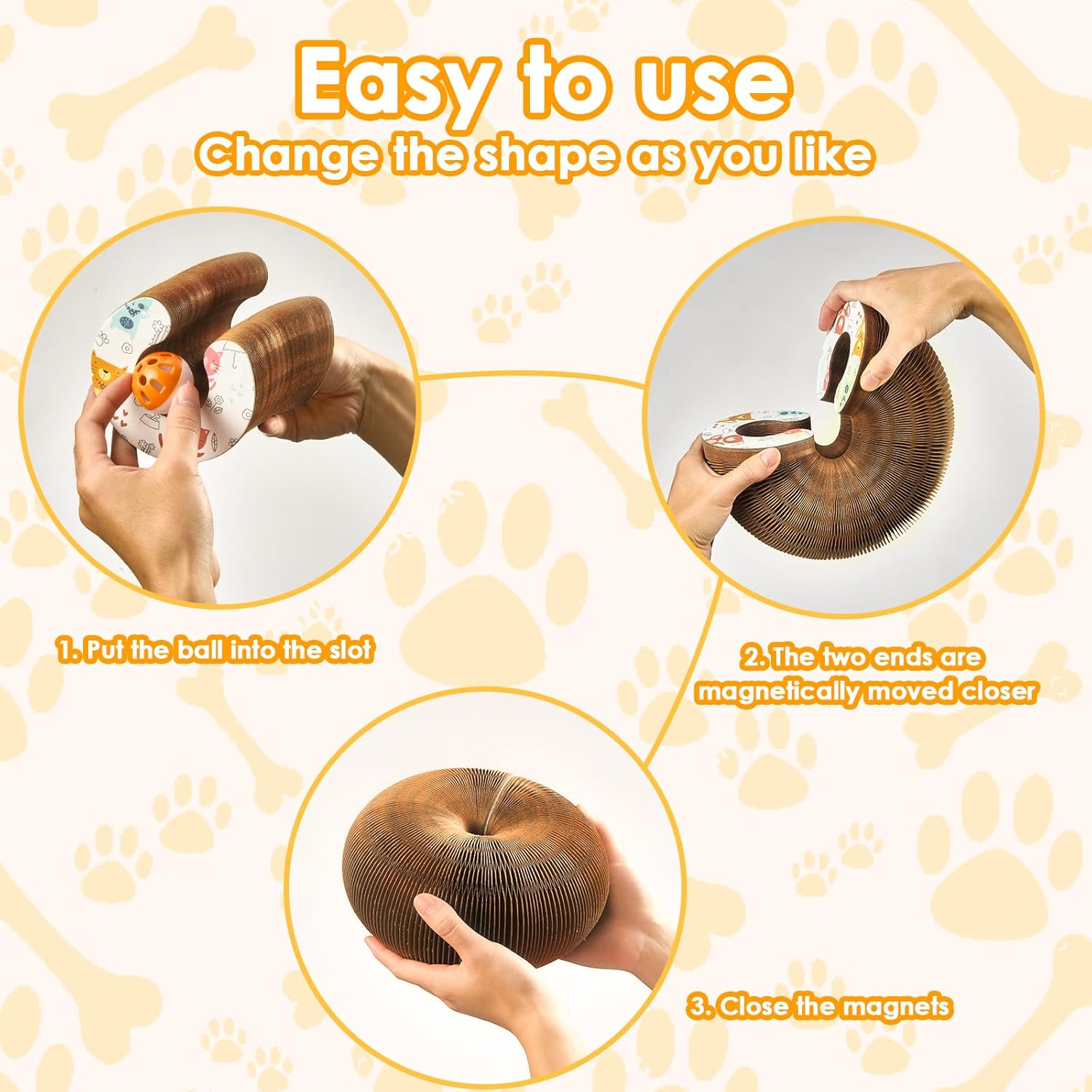 Easy to use
Change the shape as you like

1. Put the ball into the slot

2. The two ends are magnetically moved closer

3. Close the magnets