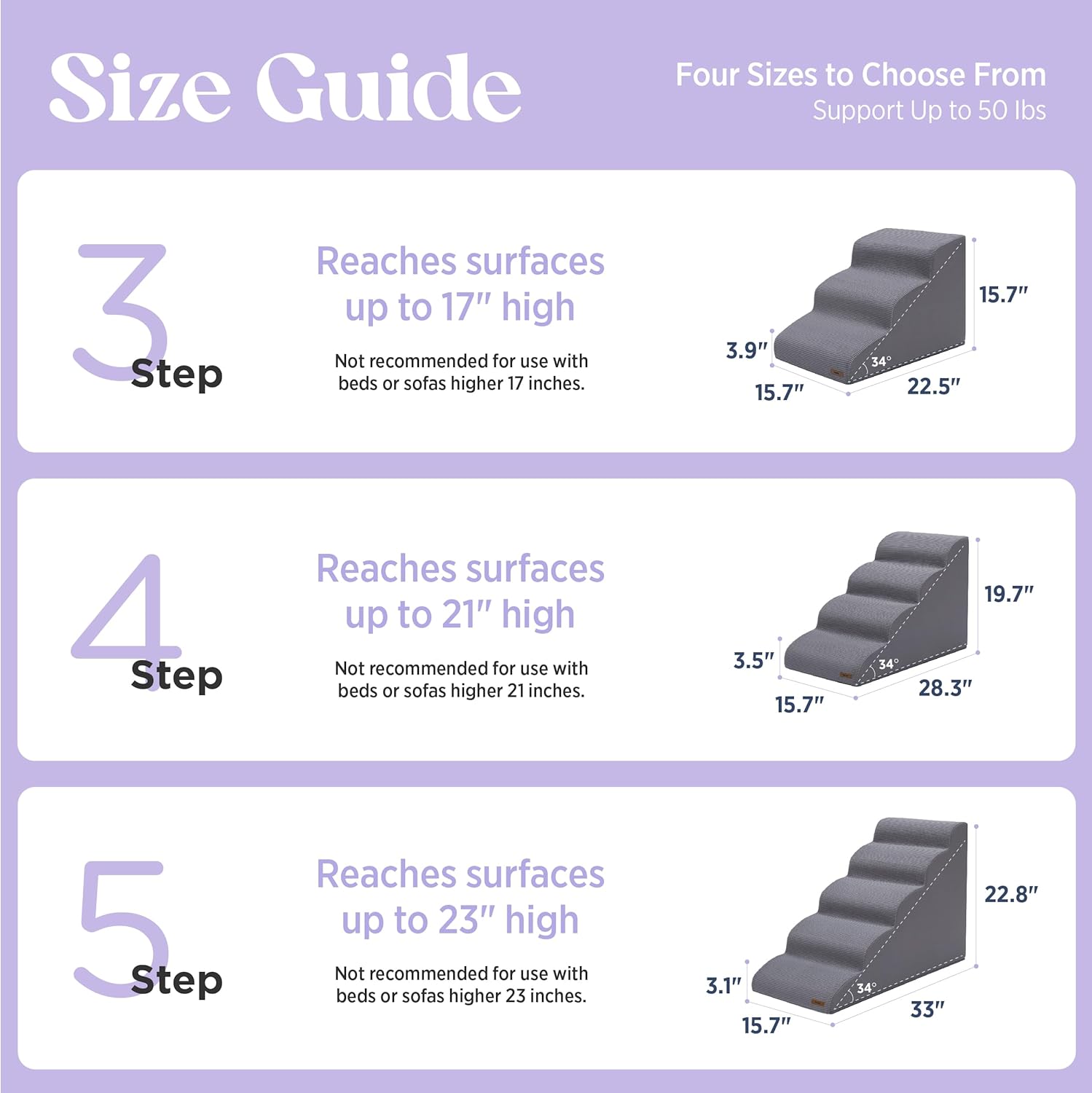 Size Guide

Four Sizes to Choose From
Support Up to 50 lbs

3 Step

Reaches surfaces up to 17″ high

Not recommended for use with beds or sofas higher 17 inches.

15.7″
3.9″
34°
15.7″
22.5″

4 Step

Reaches surfaces up to 21″ high

Not recommended for use with beds or sofas higher 21 inches.

19.7″
3.5″
34°
15.7″
28.3″

5 Step

Reaches surfaces up to 23″ high

Not recommended for use with beds or sofas higher 23 inches.

22.8″
3.1″
34°
15.7″
33″