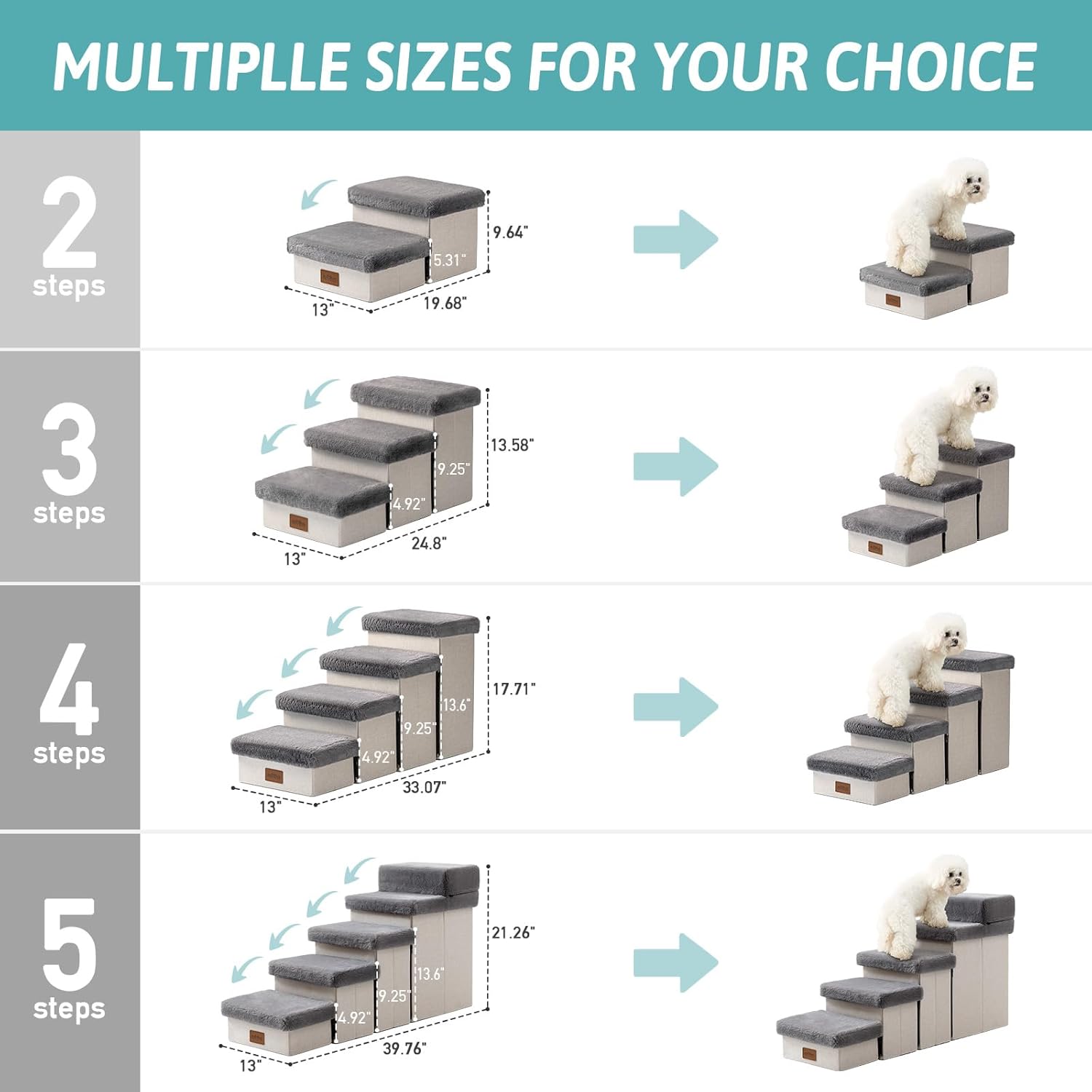 MULTIPLLE SIZES FOR YOUR CHOICE

2 steps

9.64"
5.31"
13"
19.68"

3 steps

13.58"
9.25"
4.92"
13"
24.8"

4 steps

17.71"
13.6"
9.25"
4.92"
13"
33.07"

5 steps

21.26"
13.6"
9.25"
4.92"
13"
39.76"