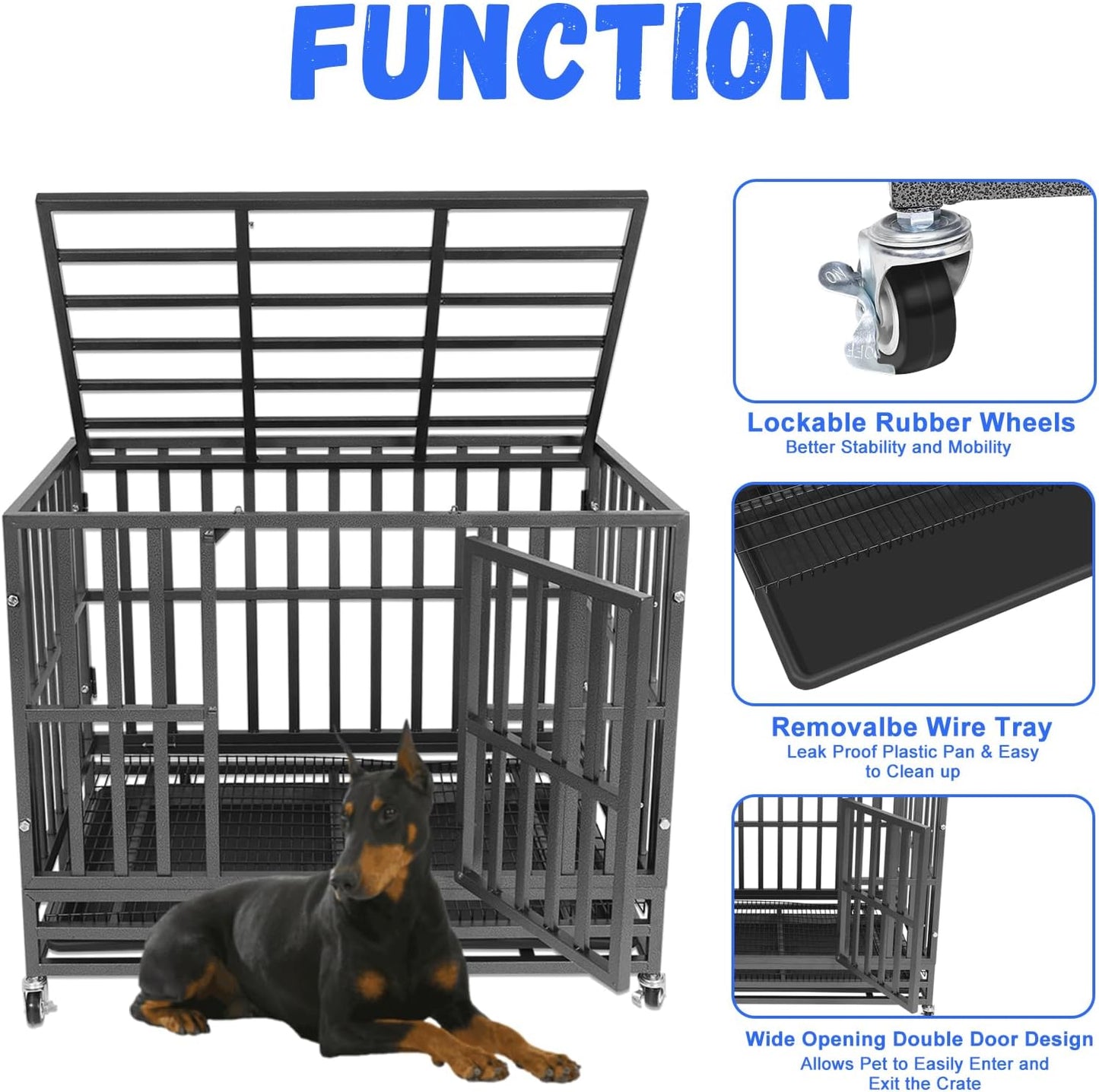 FUNCTION

ON

OFF

Lockable Rubber Wheels
Better Stability and Mobility

Removalbe Wire Tray
Leak Proof Plastic Pan & Easy to Clean up

Wide Opening Double Door Design
Allows Pet to Easily Enter and Exit the Crate