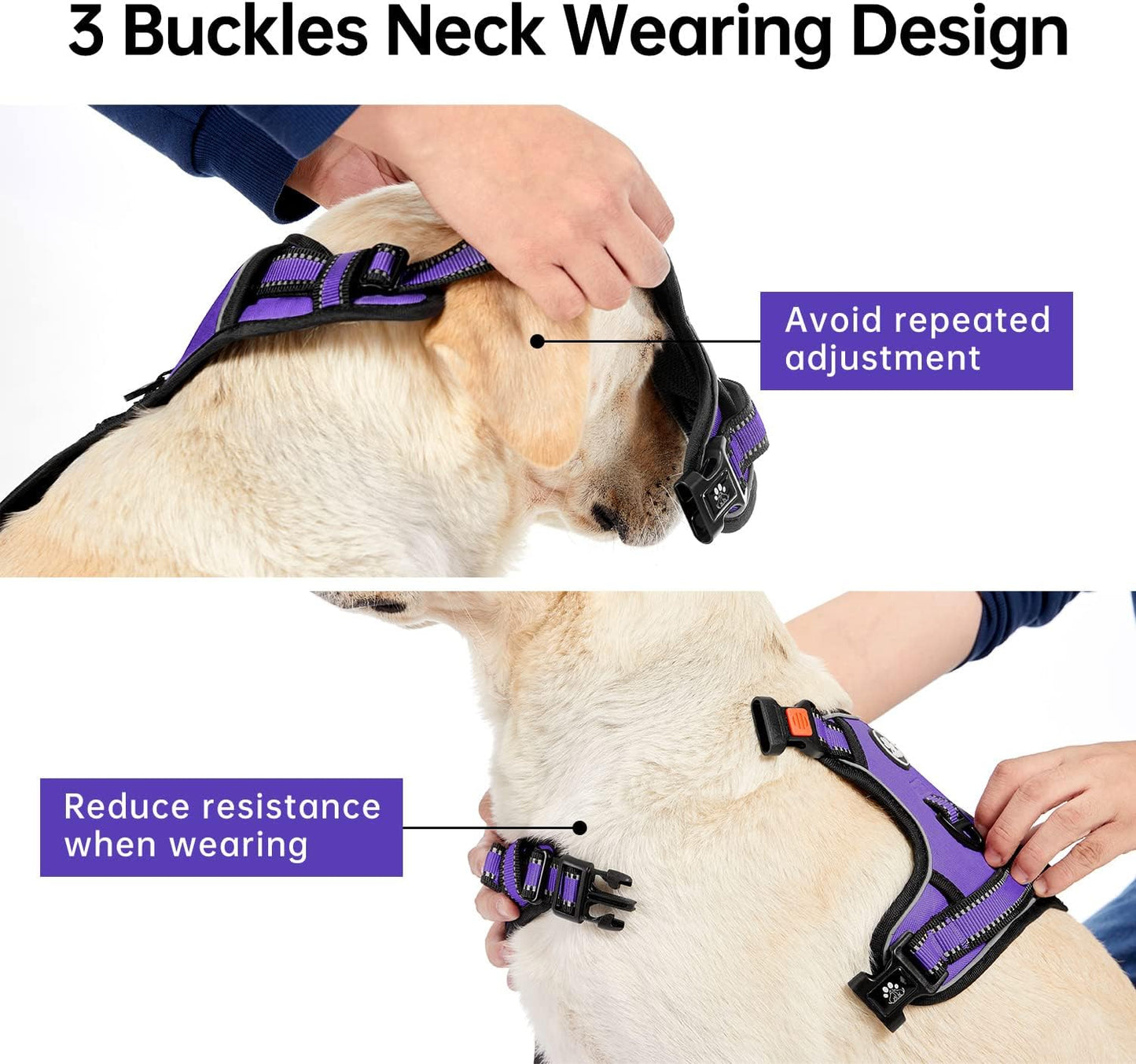 3 Buckles Neck Wearing Design

Avoid repeated adjustment

Reduce resistance when wearing