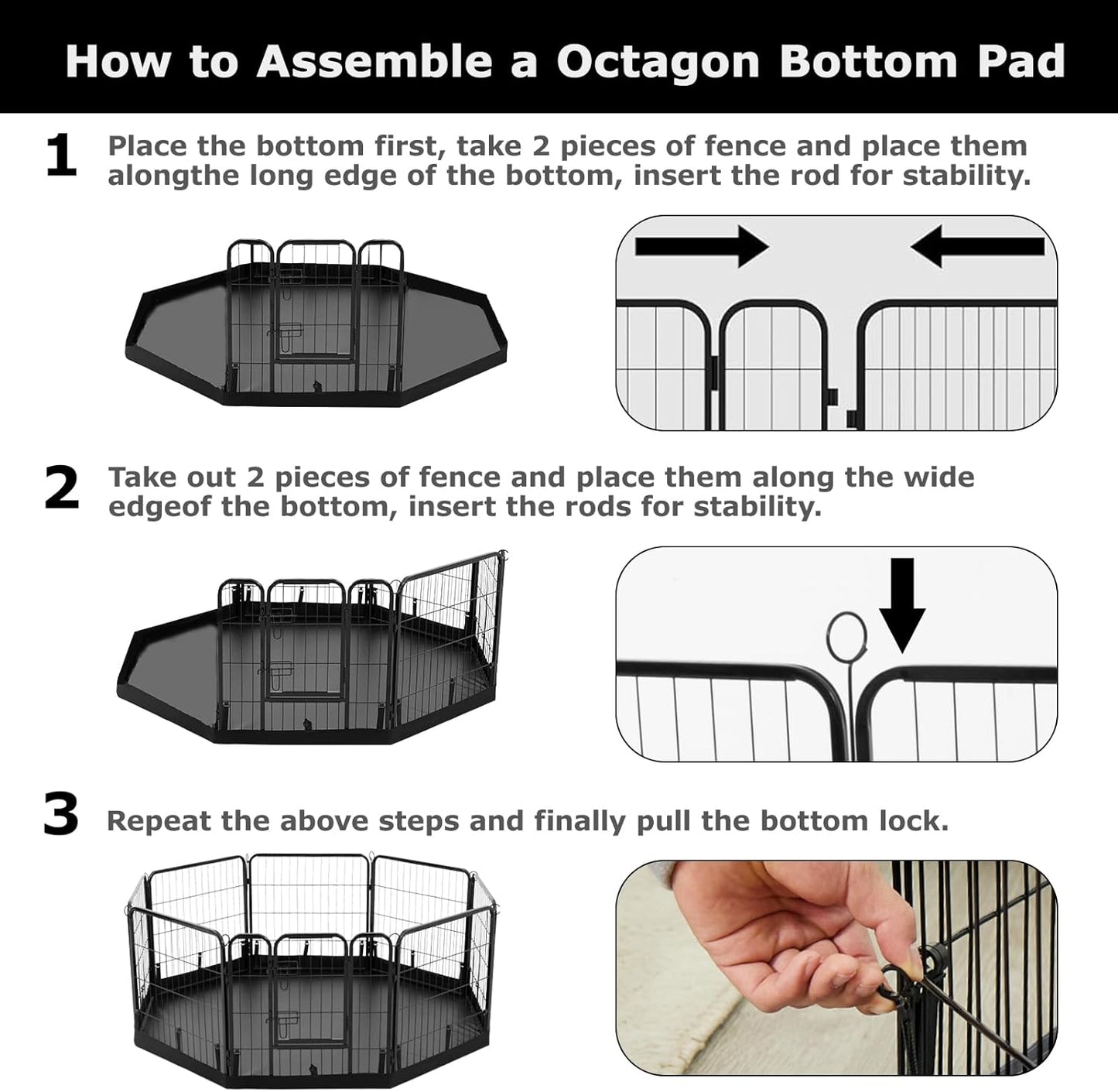 How to Assemble a Octagon Bottom Pad

1 Place the bottom first, take 2 pieces of fence and place them alongthe long edge of the bottom, insert the rod for stability.

2 Take out 2 pieces of fence and place them along the wide edgeof the bottom, insert the rods for stability.

3 Repeat the above steps and finally pull the bottom lock.