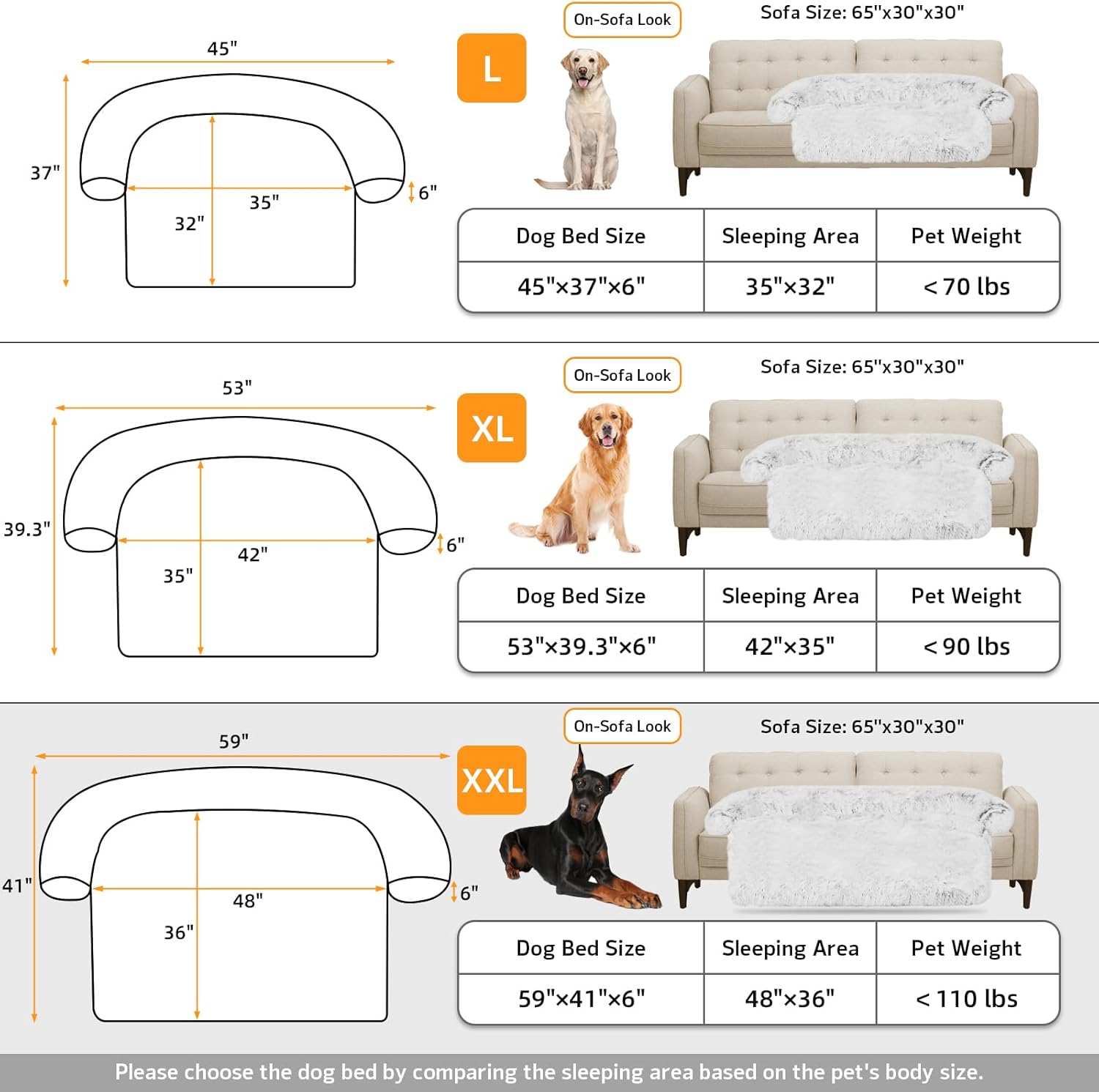 45"

37"

35"

32"

6"

L

On-Sofa Look

Sofa Size: 65"x30"x30"

| Dog Bed Size | Sleeping Area | Pet Weight |
|---|---|---|
| 45"×37"×6" | 35"×32" | < 70 lbs |

53"

39.3"

42"

35"

6"

XL

On-Sofa Look

Sofa Size: 65"x30"x30"

| Dog Bed Size | Sleeping Area | Pet Weight |
|---|---|---|
| 53"×39.3"×6" | 42"×35" | < 90 lbs |

59"

41"

48"

36"

6"

XXL

On-Sofa Look

Sofa Size: 65"x30"x30"

| Dog Bed Size | Sleeping Area | Pet Weight |
|---|---|---|
| 59"×41"×6" | 48"×36" | < 110 lbs |

Please choose the dog bed by comparing the sleeping area based on the pet's body size.