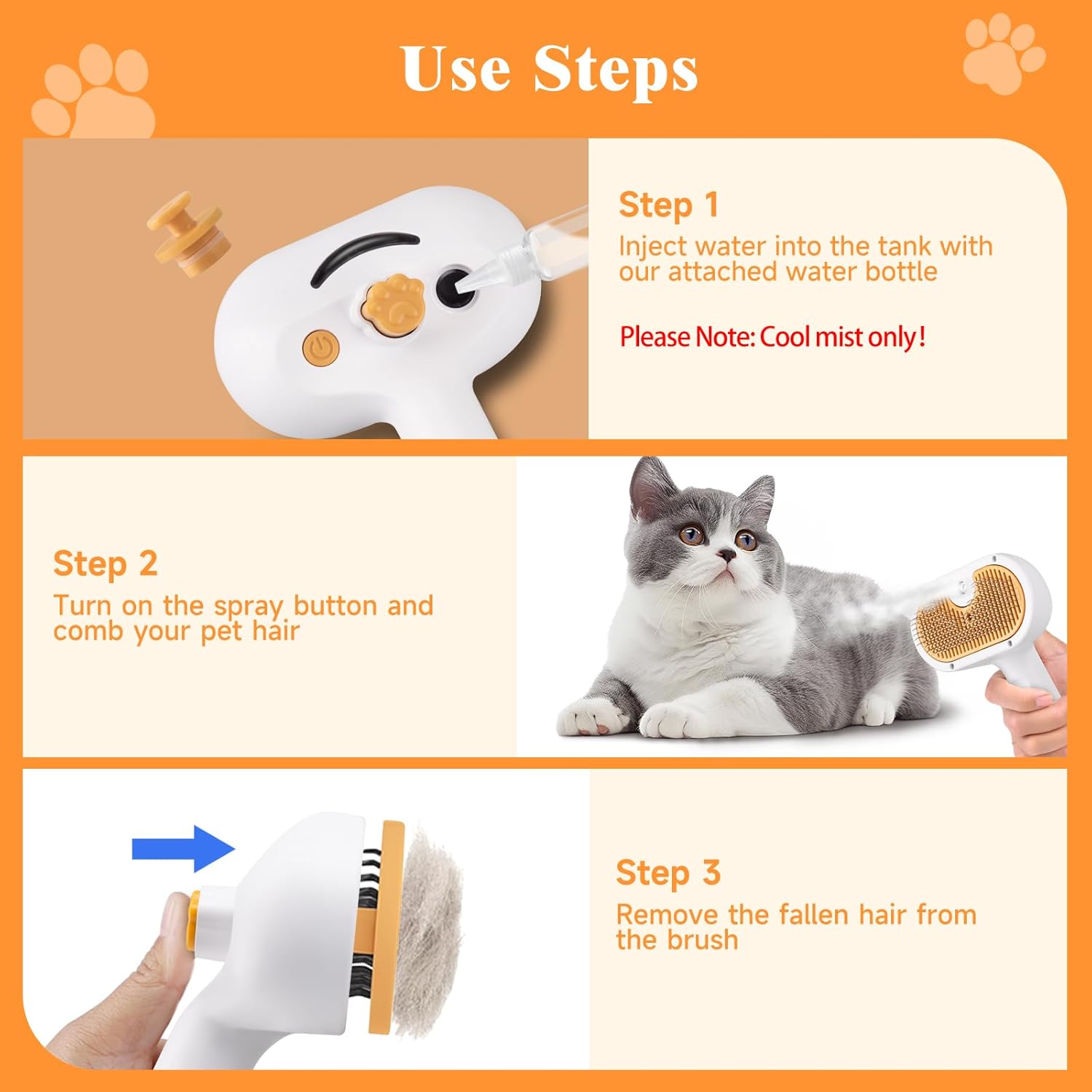 Use Steps

Step 1
Inject water into the tank with our attached water bottle

Please Note: Cool mist only!

Step 2
Turn on the spray button and comb your pet hair

Step 3
Remove the fallen hair from the brush