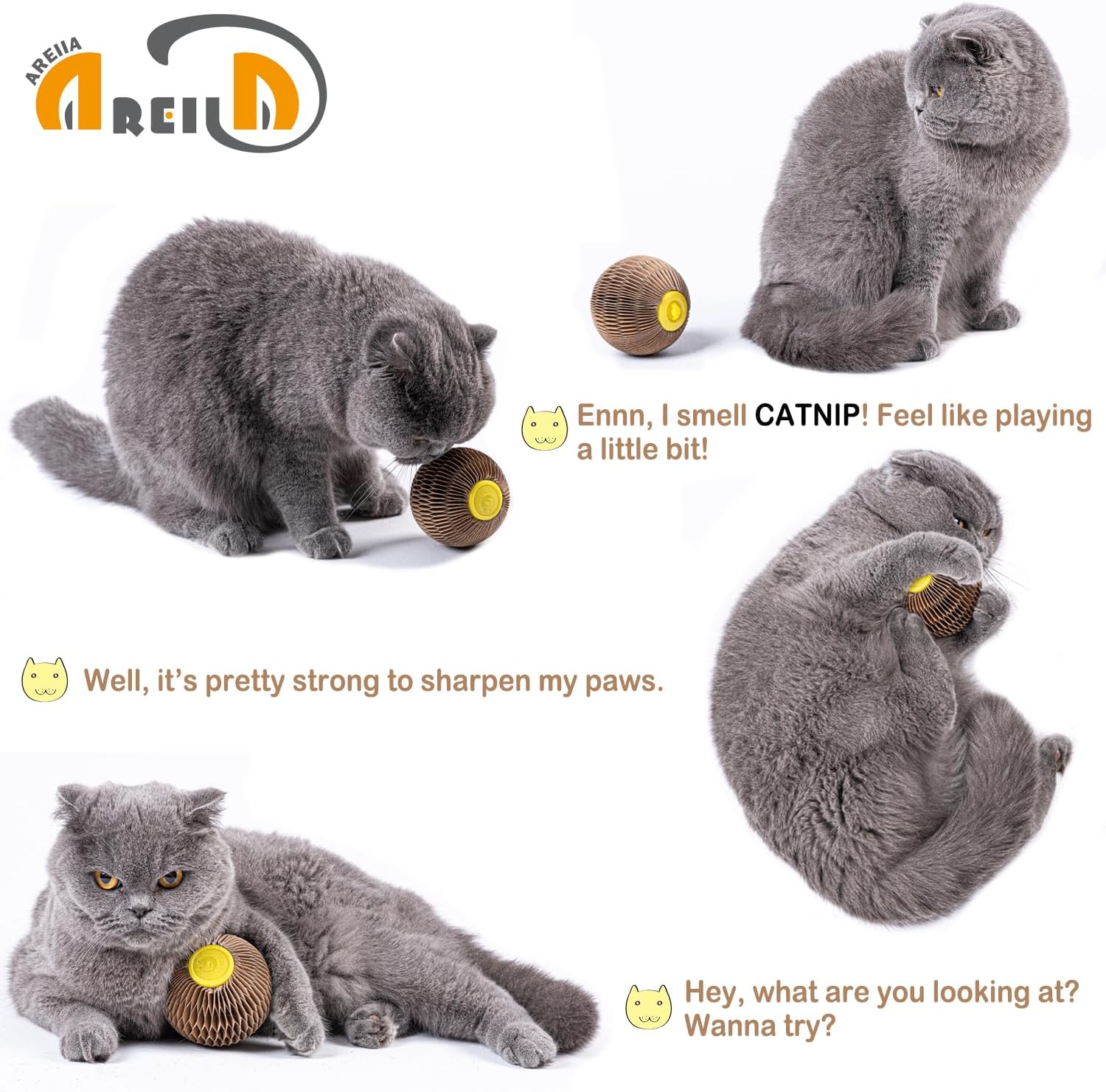 AREIIA
AREIIA

Ennn, I smell CATNIP! Feel like playing a little bit!

Well, it's pretty strong to sharpen my paws.

Hey, what are you looking at? Wanna try?