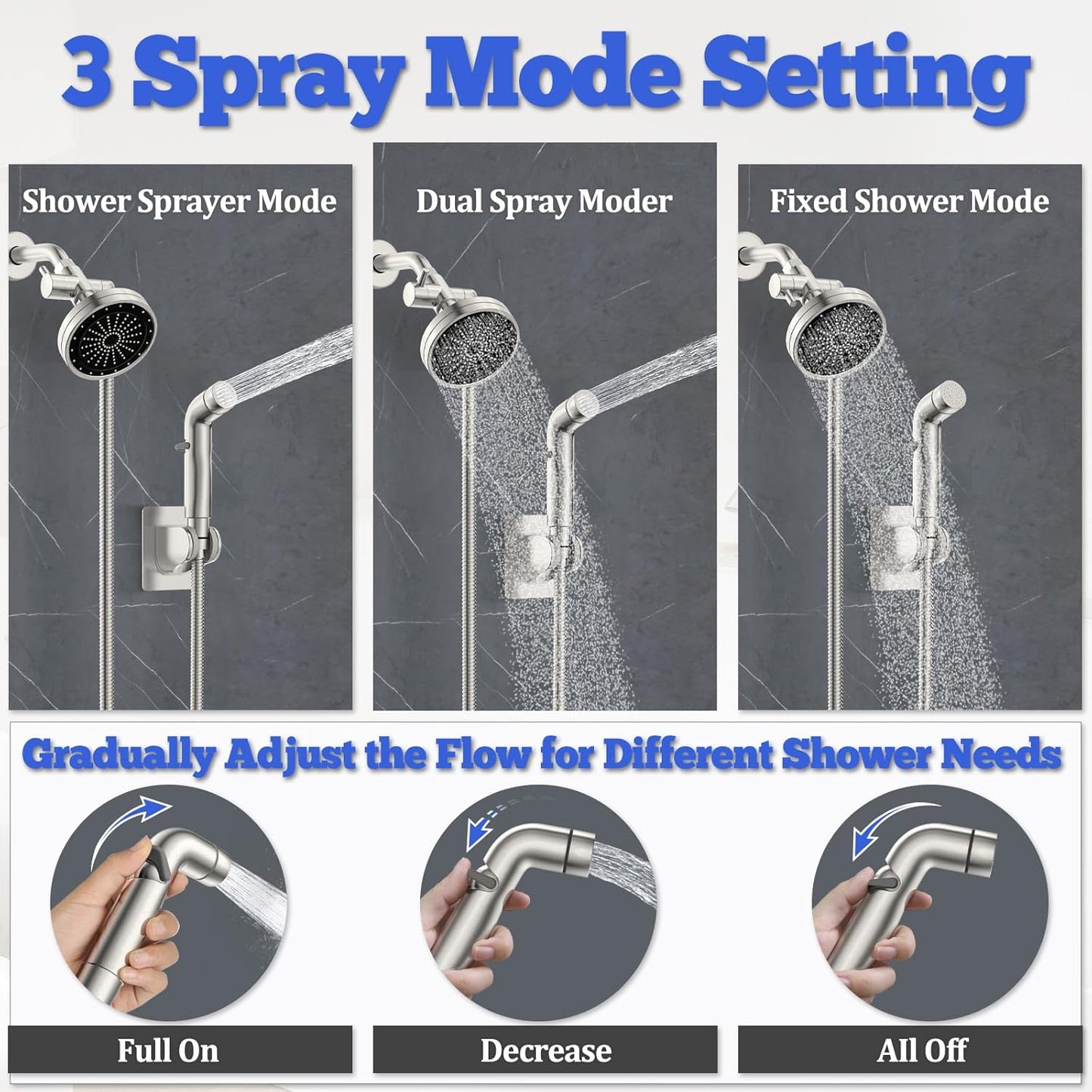 3 Spray Mode Setting

Shower Sprayer Mode

Dual Spray Moder

Fixed Shower Mode

Gradually Adjust the Flow for Different Shower Needs

Full On

Decrease

All Off