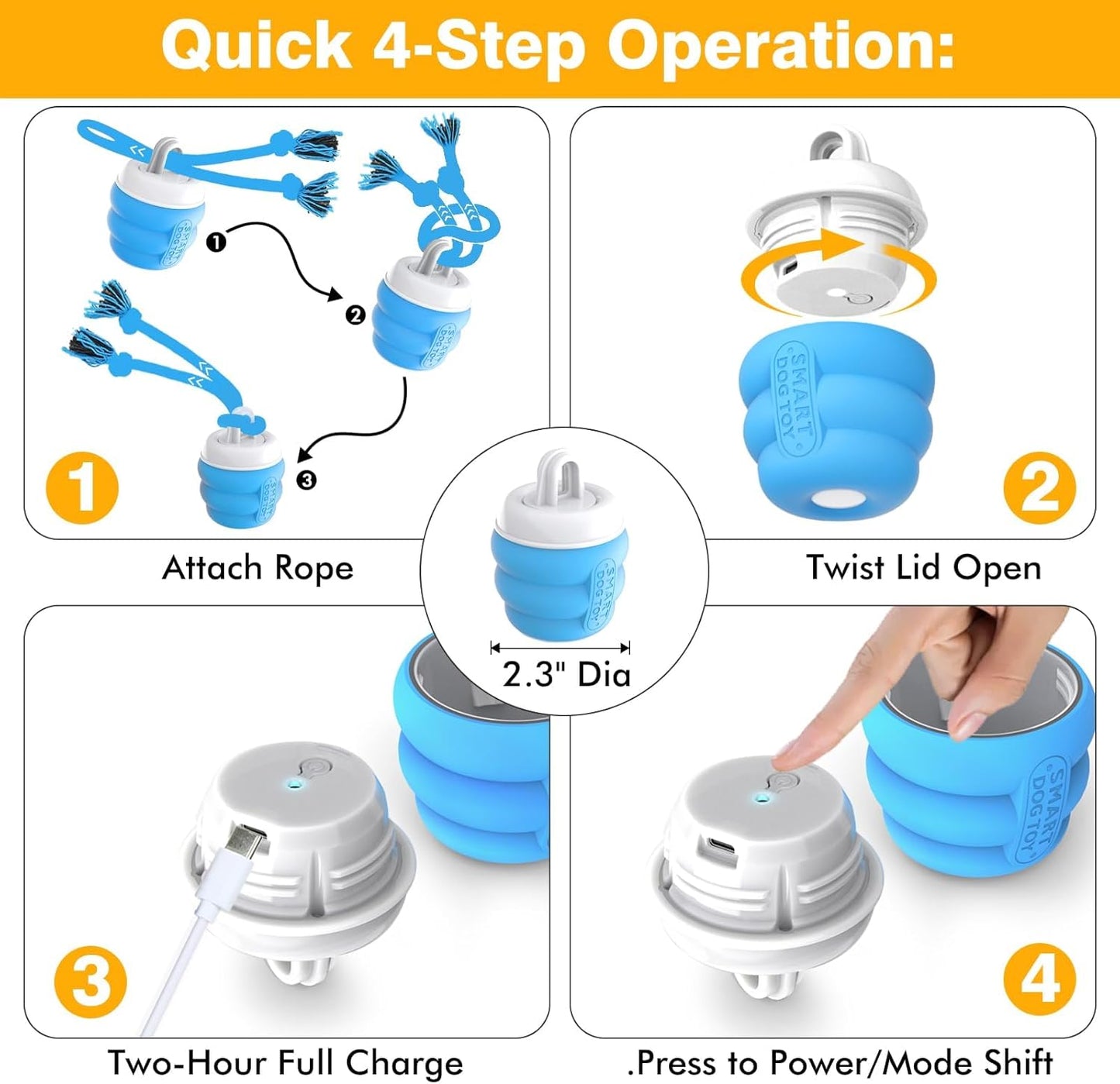 Quick 4-Step Operation:

SMART DOG TOY

❶

❷

SMART DOG TOY

❸

SMART DOG TOY

1

Attach Rope

SMART DOG TOY

2

Twist Lid Open

SMART DOG TOY

2.3" Dia

3

Two-Hour Full Charge

SMART DOG TOY

4

.Press to Power/Mode Shift