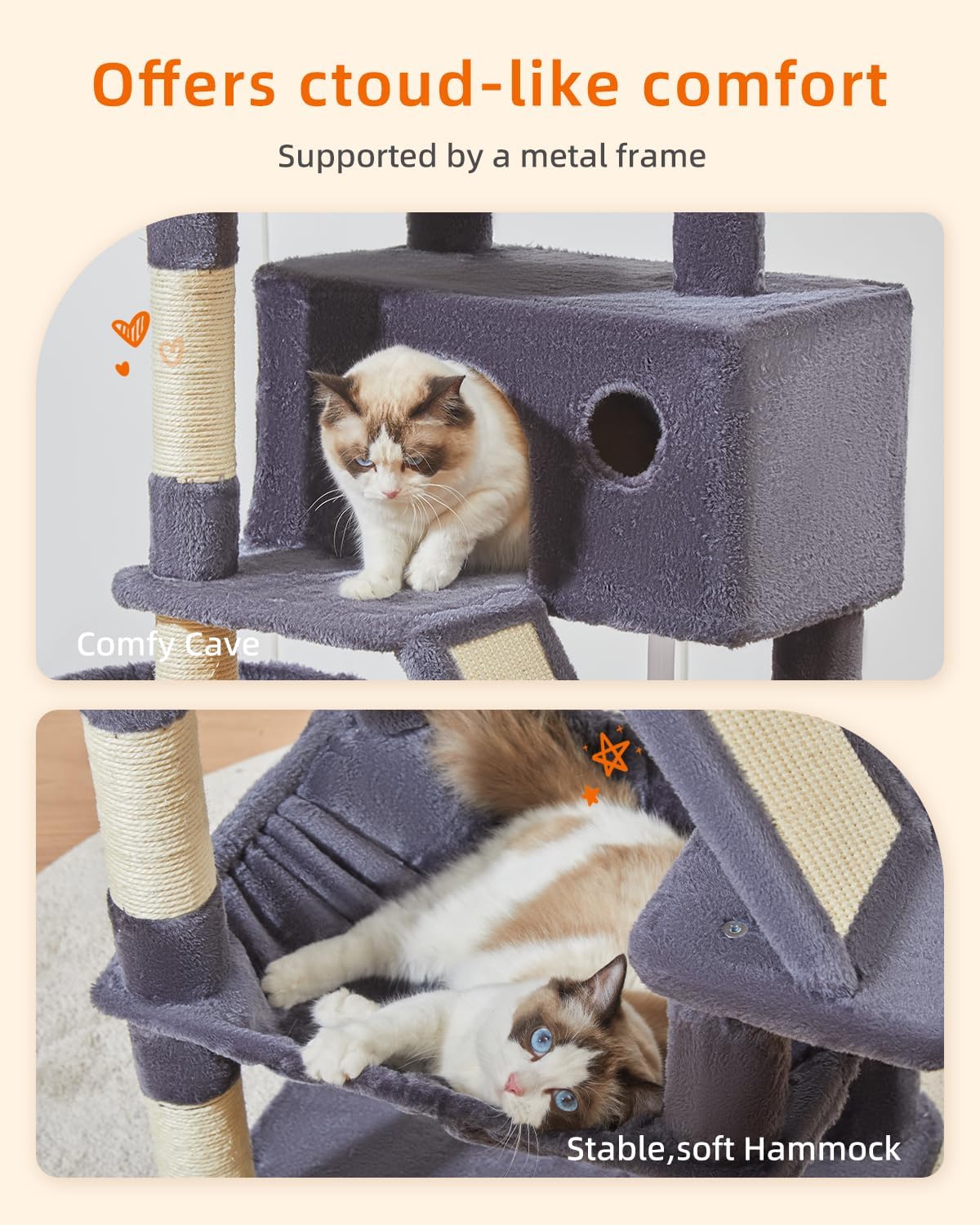 Offers ctoud-like comfort

Supported by a metal frame

Comfy Cave

Stable,soft Hammock