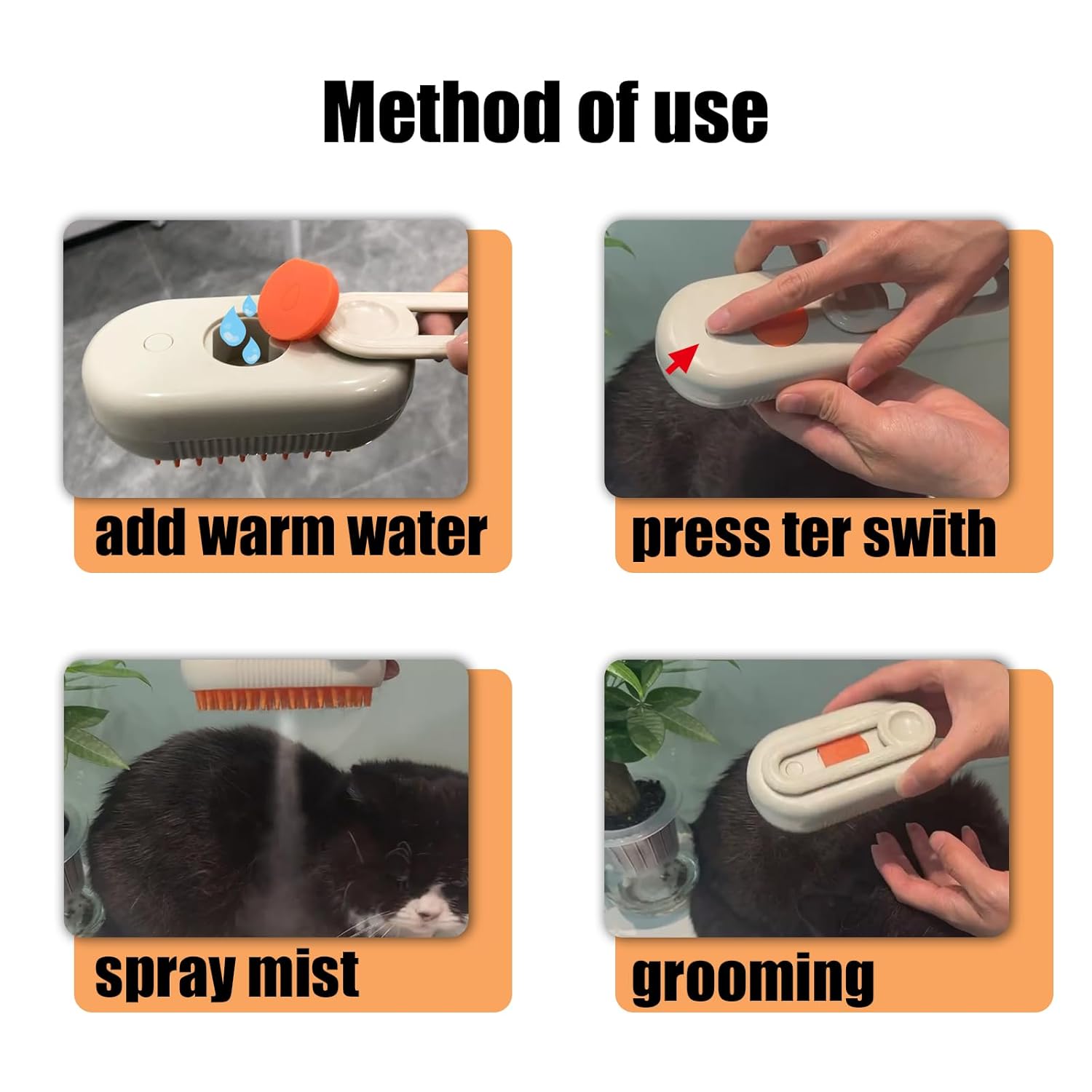 Method of use

add warm water

press ter swith

spray mist

grooming